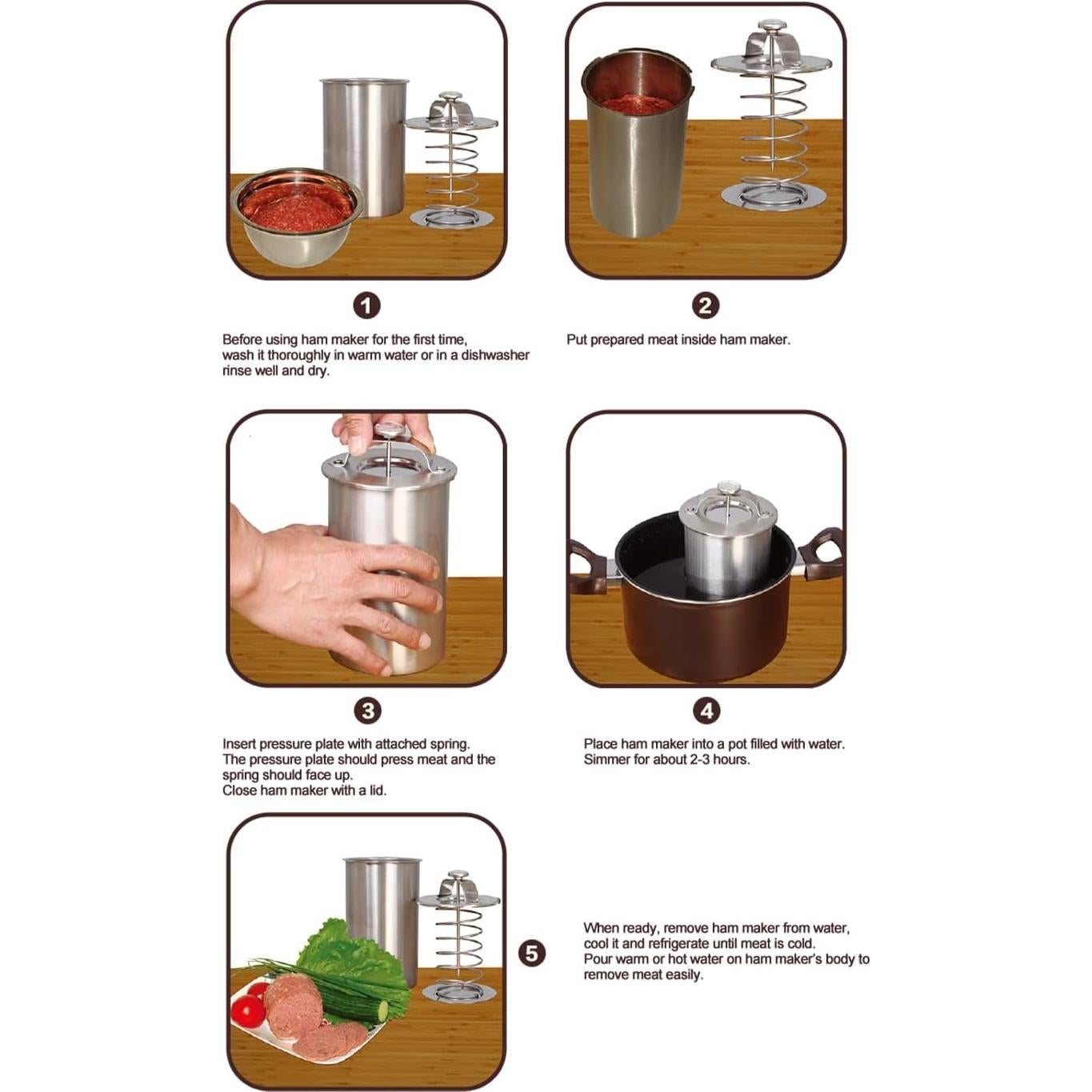 1

Before using ham maker for the first time, wash it thoroughly in warm water or in a dishwasher rinse well and dry.

2

Put prepared meat inside ham maker.

3

Insert pressure plate with attached spring. The pressure plate should press meat and the spring should face up. Close ham maker with a lid.

4

Place ham maker into a pot filled with water. Simmer for about 2-3 hours.

5

When ready, remove ham maker from water, cool it and refrigerate until meat is cold. Pour warm or hot water on ham maker's body to remove meat easily.