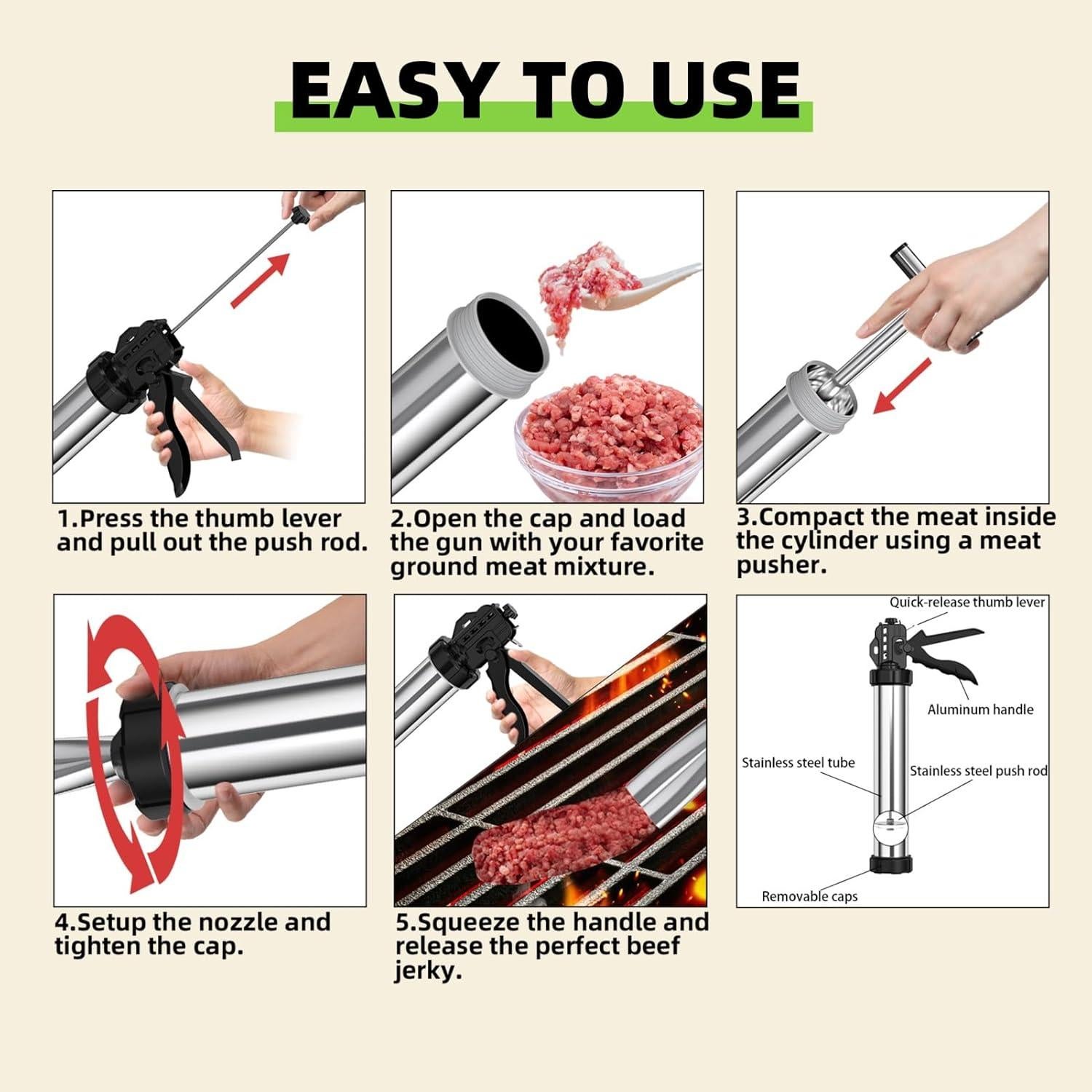 EASY TO USE

1.Press the thumb lever and pull out the push rod.

2.Open the cap and load the gun with your favorite ground meat mixture.

3.Compact the meat inside the cylinder using a meat pusher.

4.Setup the nozzle and tighten the cap.

5.Squeeze the handle and release the perfect beef jerky.

Quick-release thumb lever

Aluminum handle

Stainless steel tube

Stainless steel push rod

Removable caps