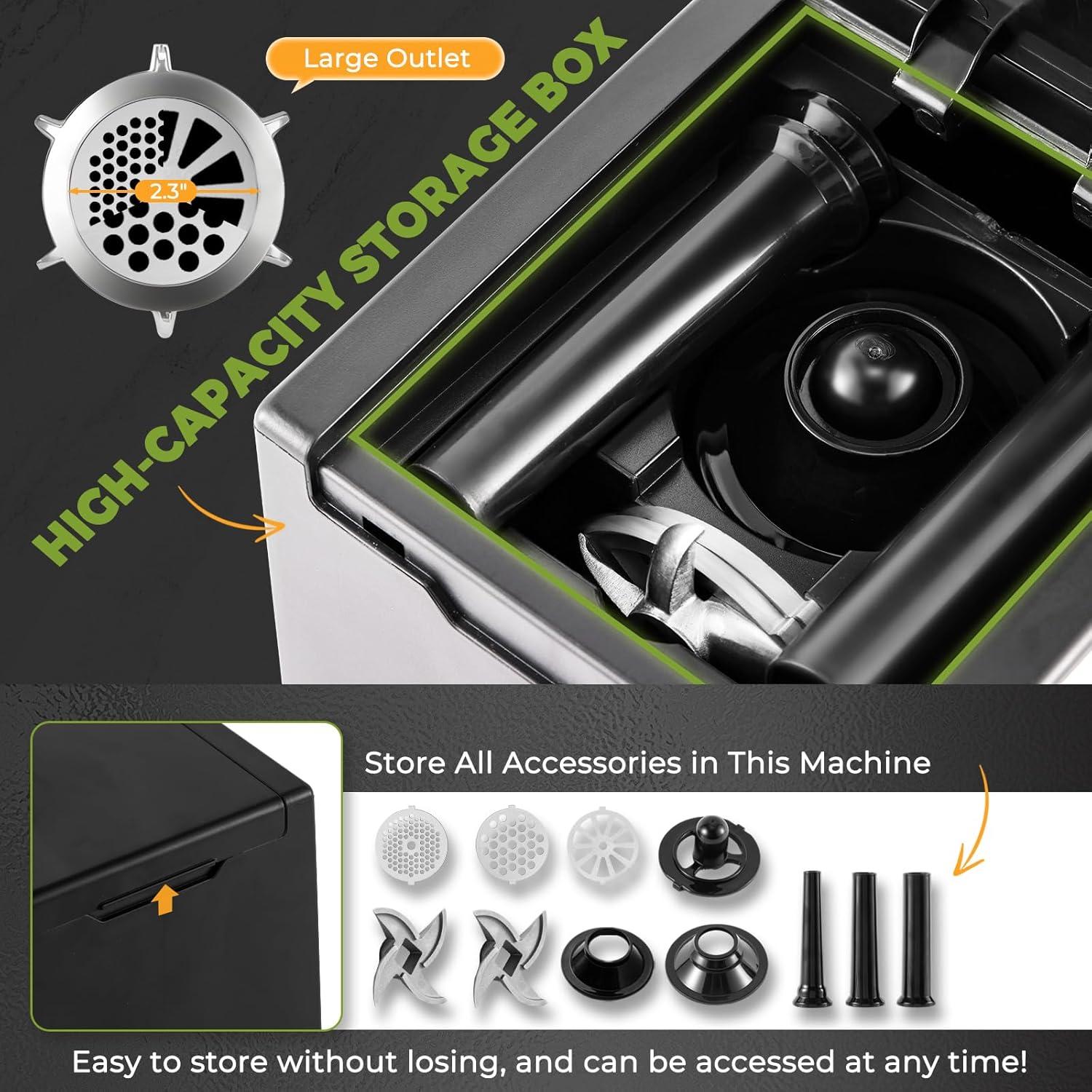 Large Outlet

2.3"

HIGH-CAPACITY STORAGE BOX

Store All Accessories in This Machine

Easy to store without losing, and can be accessed at any time!