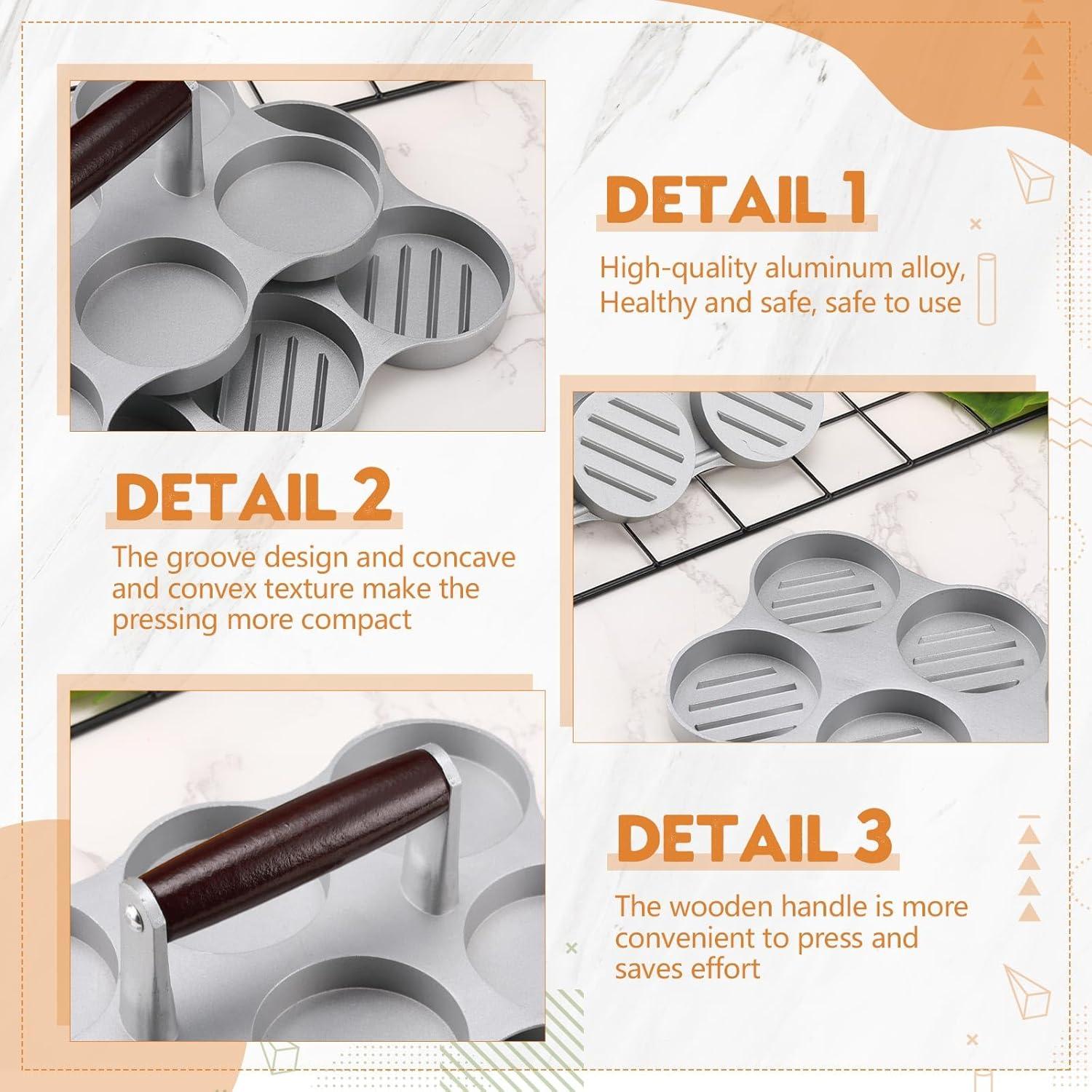 DETAIL 1

High-quality aluminum alloy, Healthy and safe, safe to use

DETAIL 2

The groove design and concave and convex texture make the pressing more compact

DETAIL 3

The wooden handle is more convenient to press and saves effort