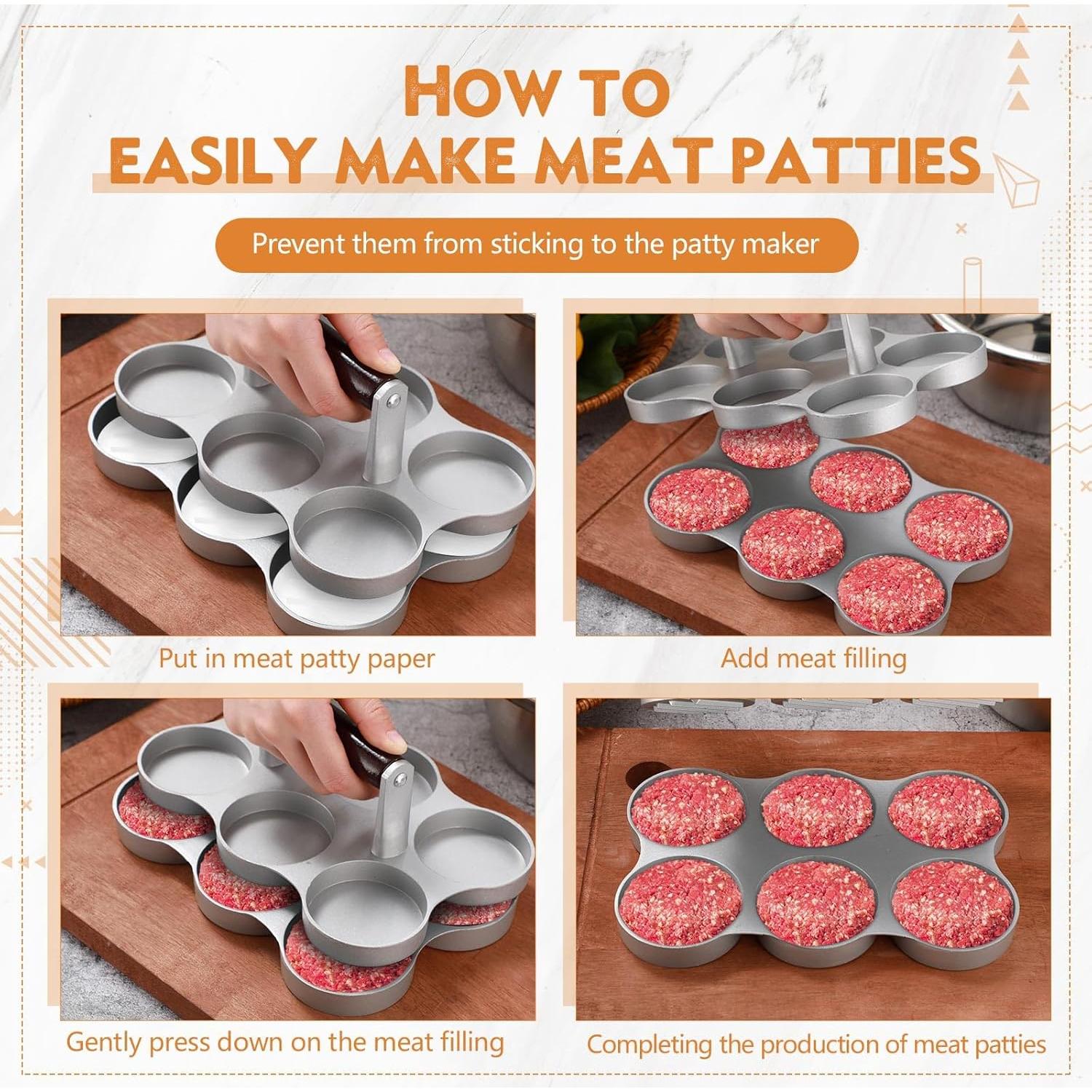 HOW TO
EASILY MAKE MEAT PATTIES

Prevent them from sticking to the patty maker

Put in meat patty paper

Add meat filling

Gently press down on the meat filling

Completing the production of meat patties