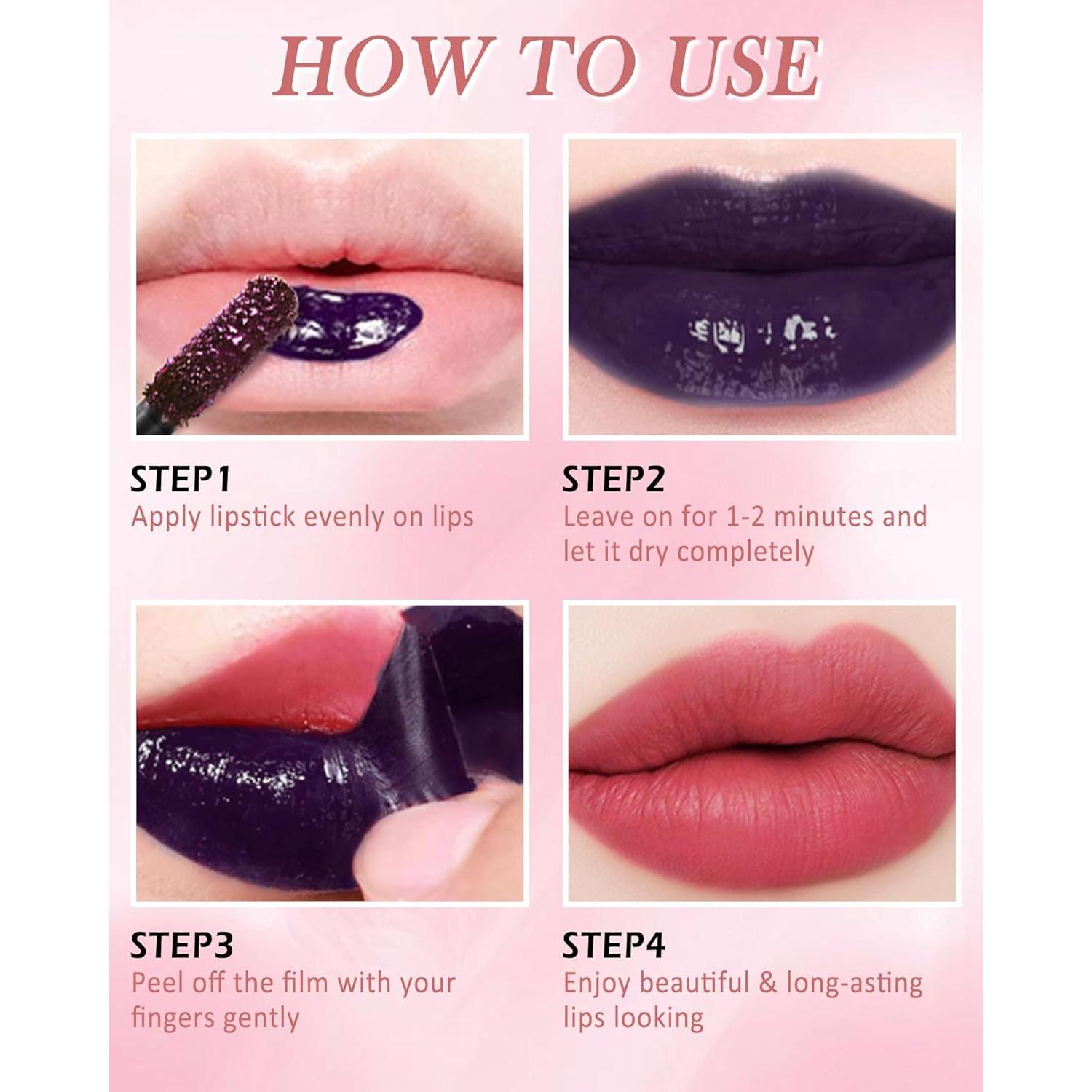 HOW TO USE

STEP1
Apply lipstick evenly on lips

STEP2
Leave on for 1-2 minutes and let it dry completely

STEP3
Peel off the film with your fingers gently

STEP4
Enjoy beautiful & long-asting lips looking