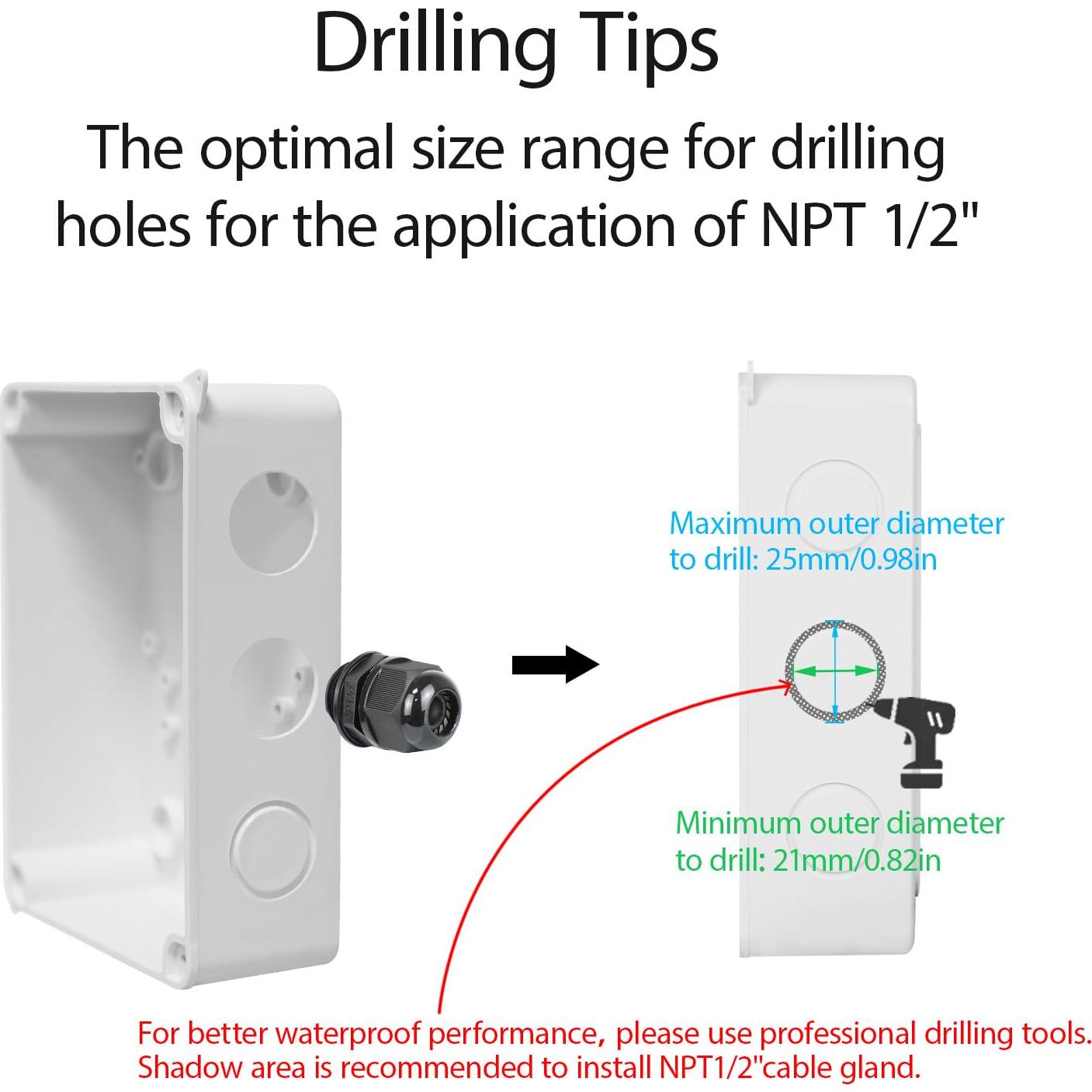 Drilling Tips

The optimal size range for drilling holes for the application of NPT 1/2"

Maximum outer diameter to drill: 25mm/0.98in

Minimum outer diameter to drill: 21mm/0.82in

For better waterproof performance, please use professional drilling tools. Shadow area is recommended to install NPT1/2"cable gland.