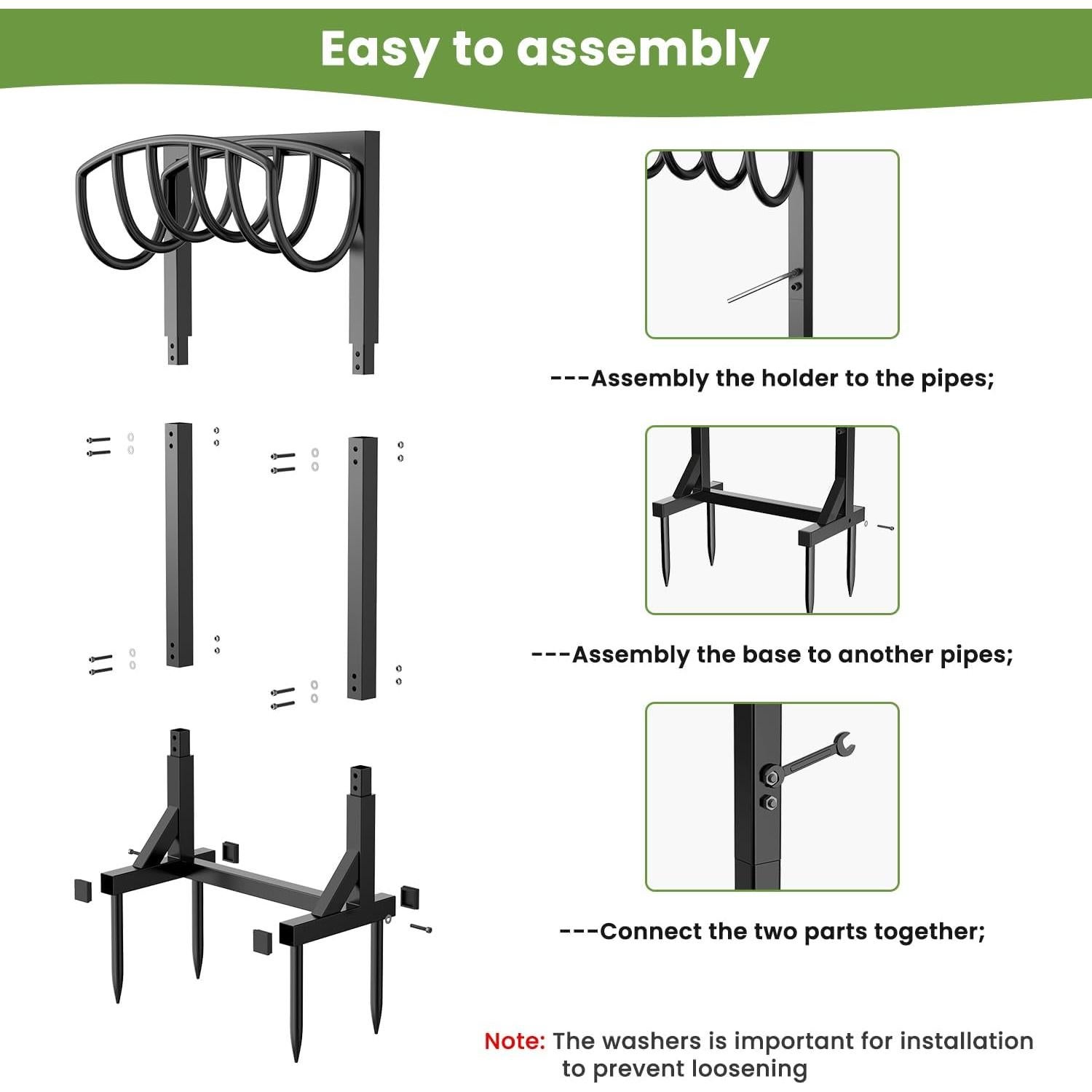 Easy to assembly

---Assembly the holder to the pipes;

---Assembly the base to another pipes;

---Connect the two parts together;

Note: The washers is important for installation to prevent loosening