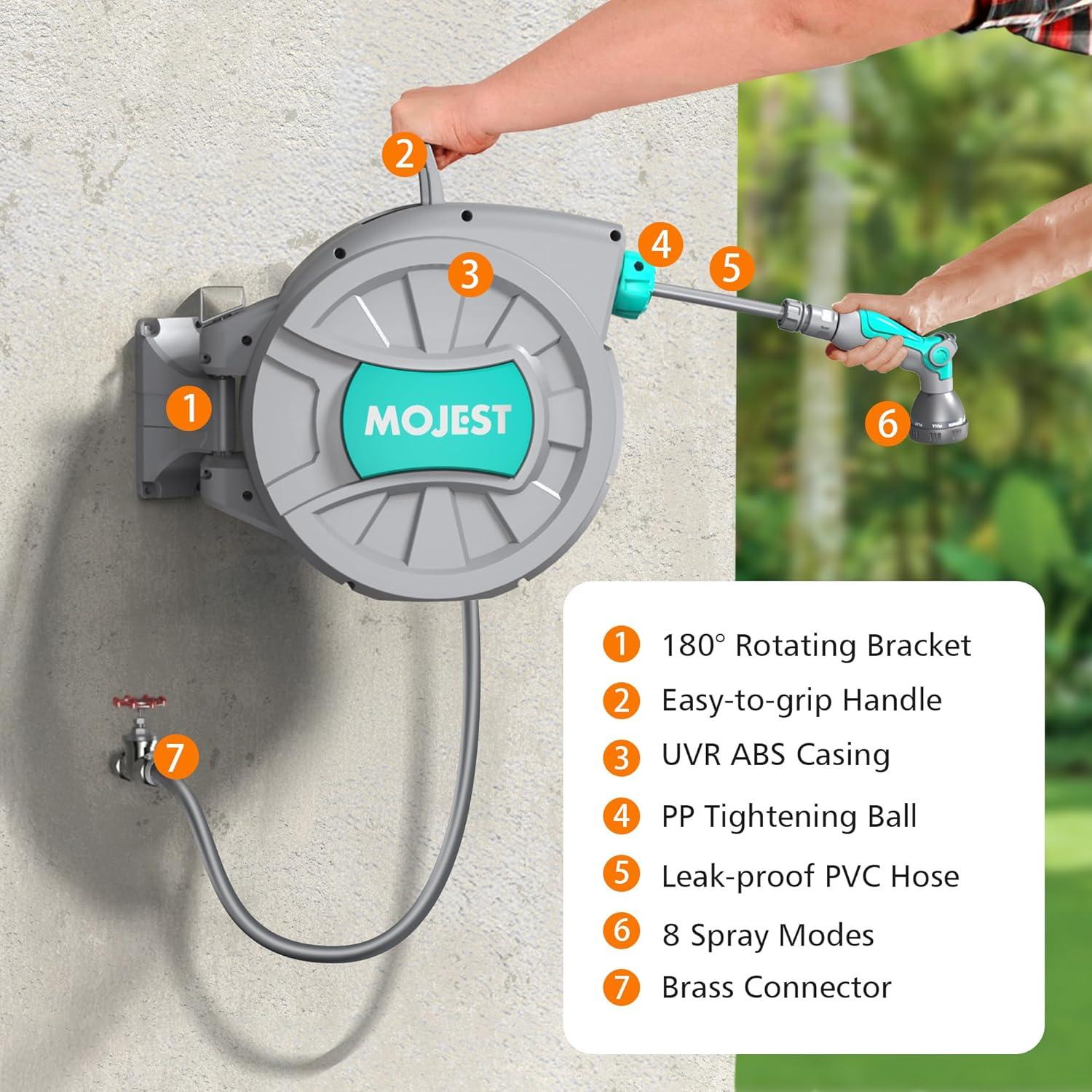 2

4

3

5

1

MOJEST

6

7

1 180° Rotating Bracket
2 Easy-to-grip Handle
3 UVR ABS Casing
4 PP Tightening Ball
5 Leak-proof PVC Hose
6 8 Spray Modes
7 Brass Connector