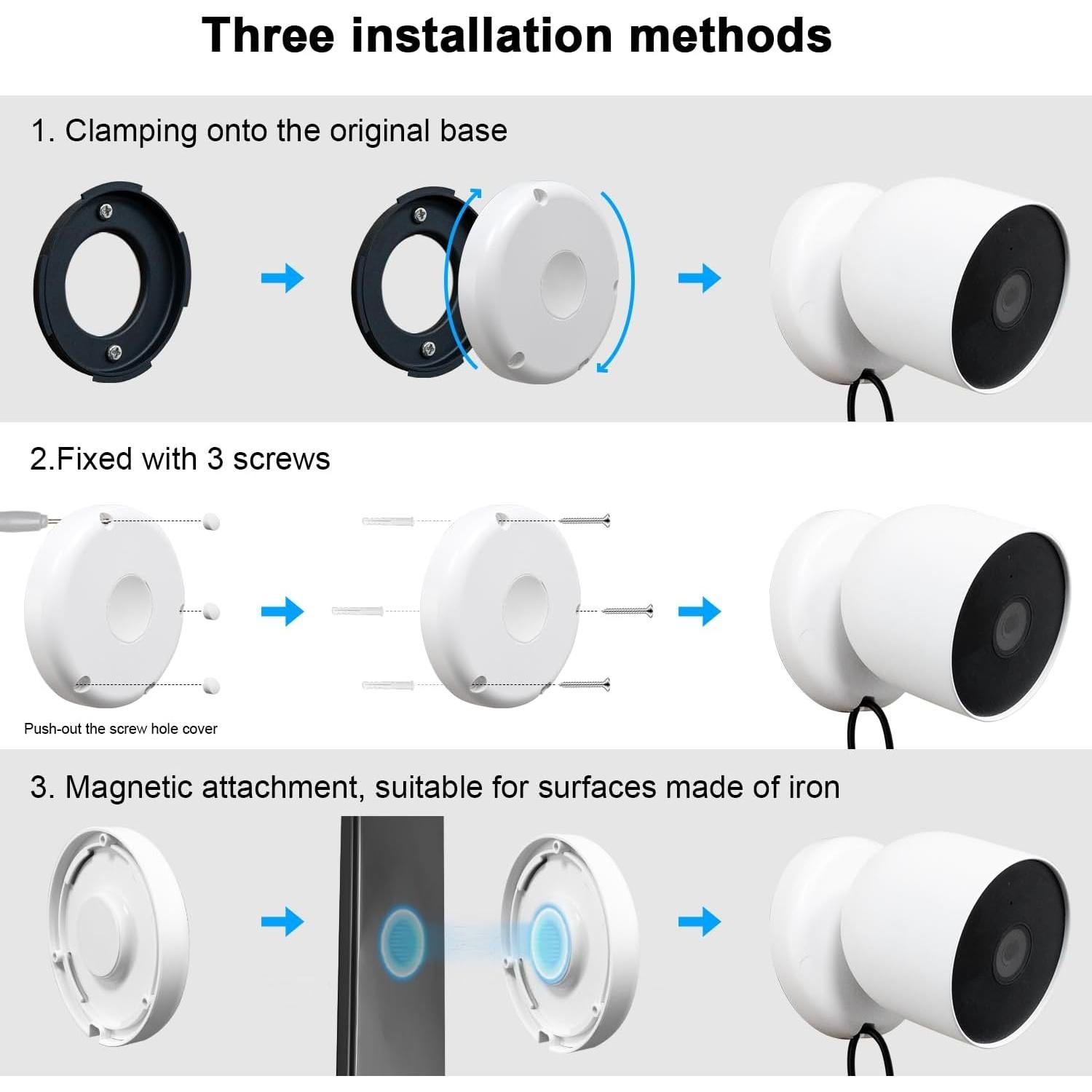 Three installation methods

1. Clamping onto the original base

2.Fixed with 3 screws

Push-out the screw hole cover

3. Magnetic attachment, suitable for surfaces made of iron