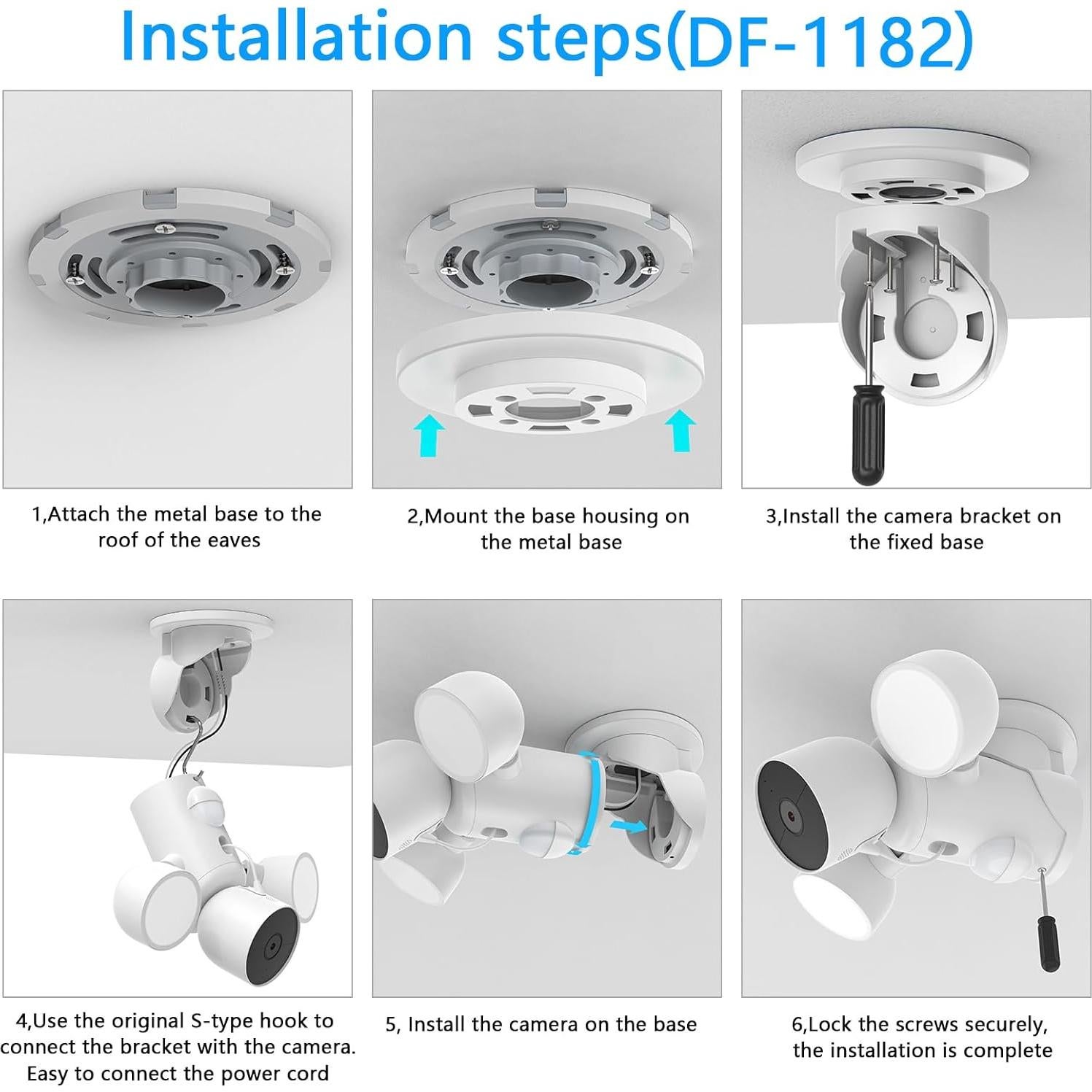 Installation steps(DF-1182)

1,Attach the metal base to the roof of the eaves

2,Mount the base housing on the metal base

3,Install the camera bracket on the fixed base

4,Use the original S-type hook to connect the bracket with the camera. Easy to connect the power cord

5, Install the camera on the base

6,Lock the screws securely, the installation is complete