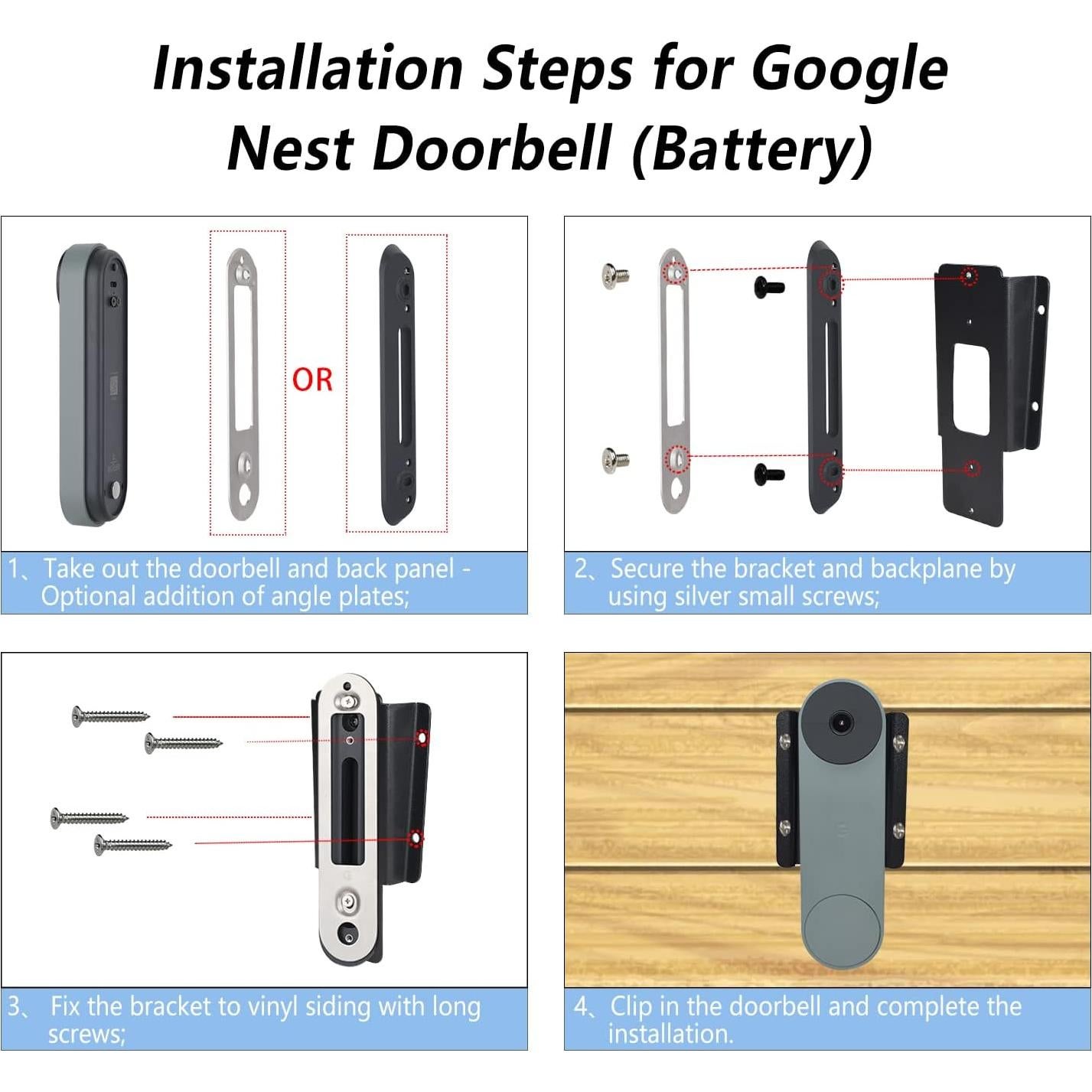 Installation Steps for Google Nest Doorbell (Battery)

OR

1、Take out the doorbell and back panel - Optional addition of angle plates;

2、Secure the bracket and backplane by using silver small screws;

3、 Fix the bracket to vinyl siding with long screws;

4、Clip in the doorbell and complete the installation.