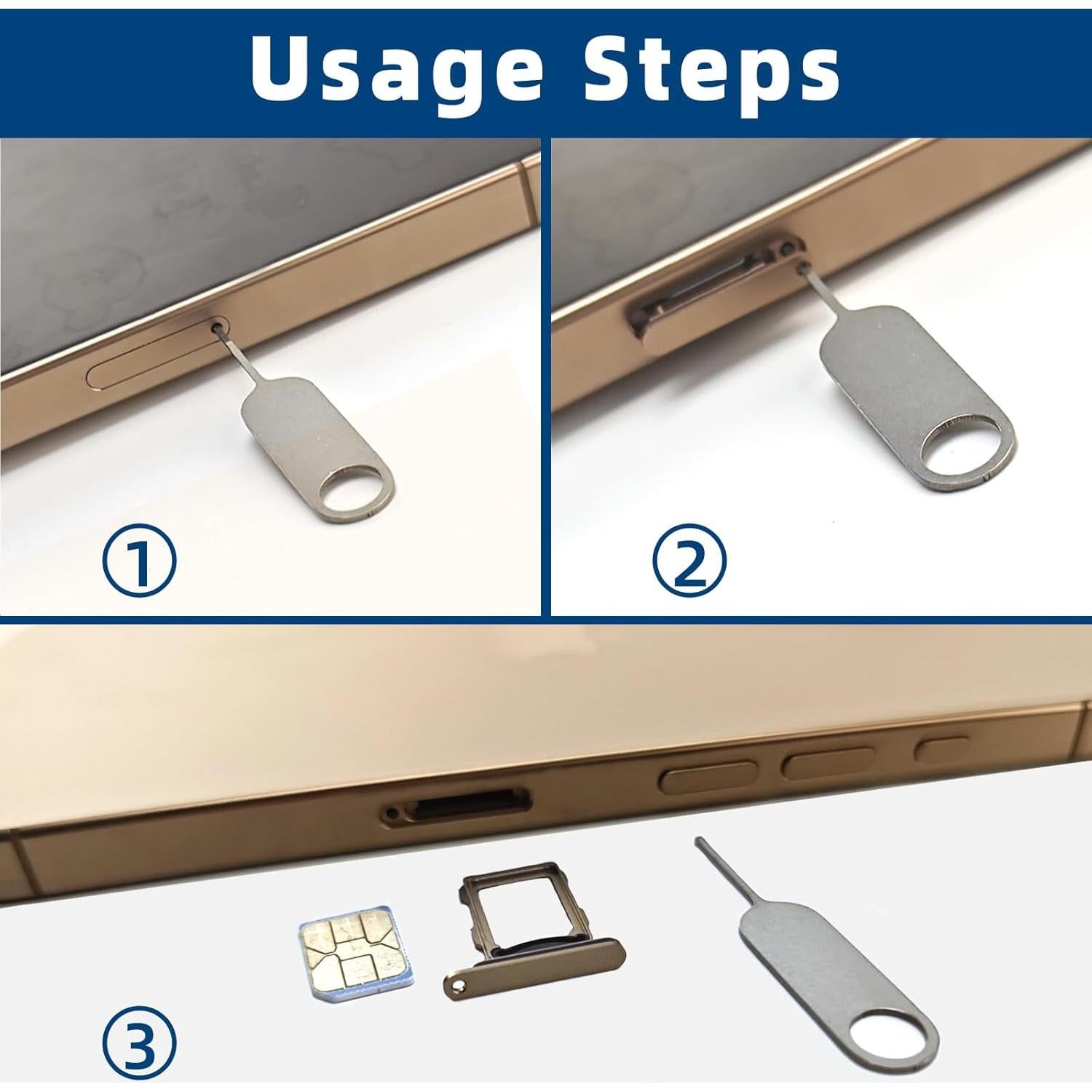 Usage Steps

①

②

③