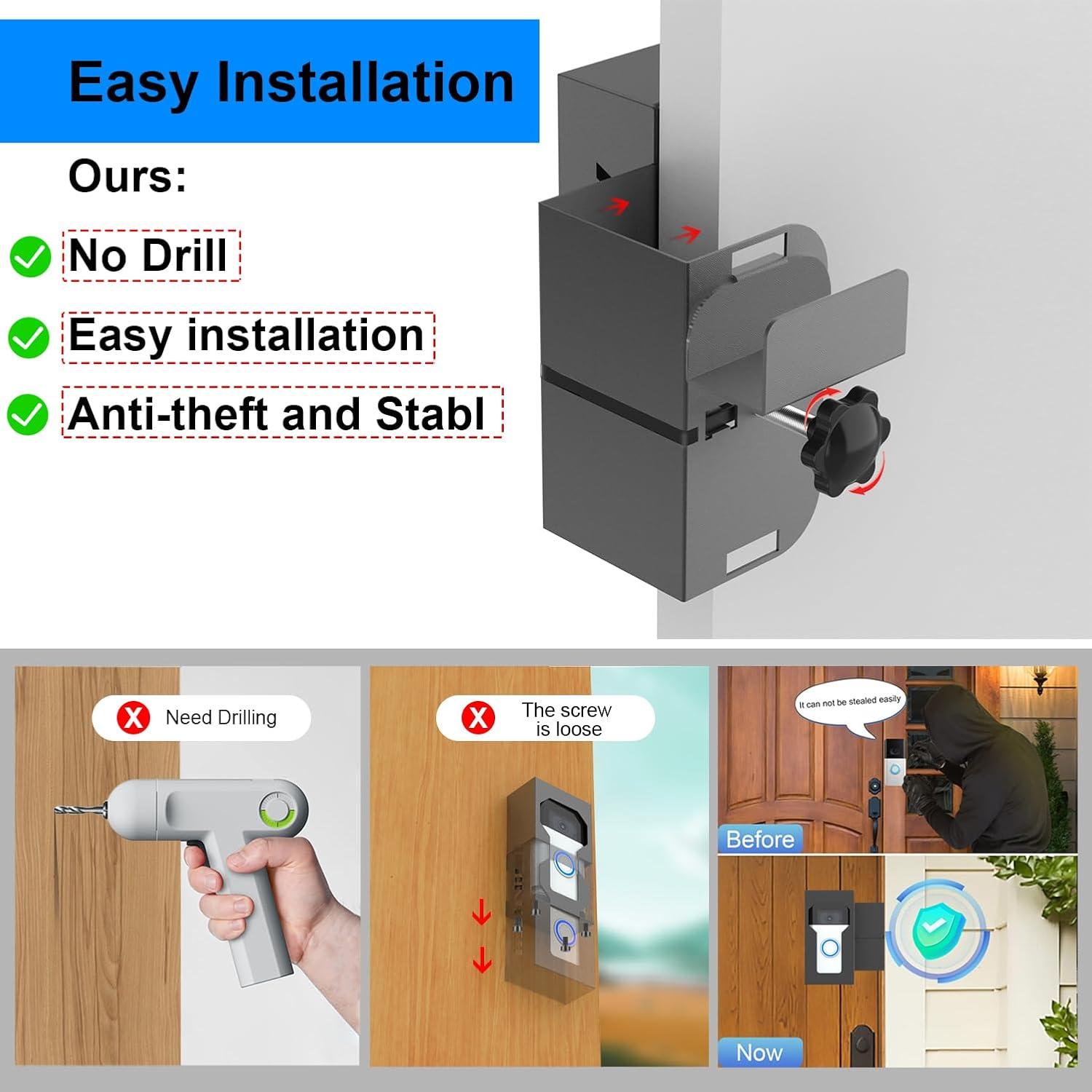 Easy Installation

Ours:

No Drill

Easy installation

Anti-theft and Stabl

Need Drilling

The screw is loose

It can not be stealed easily

Before

Now