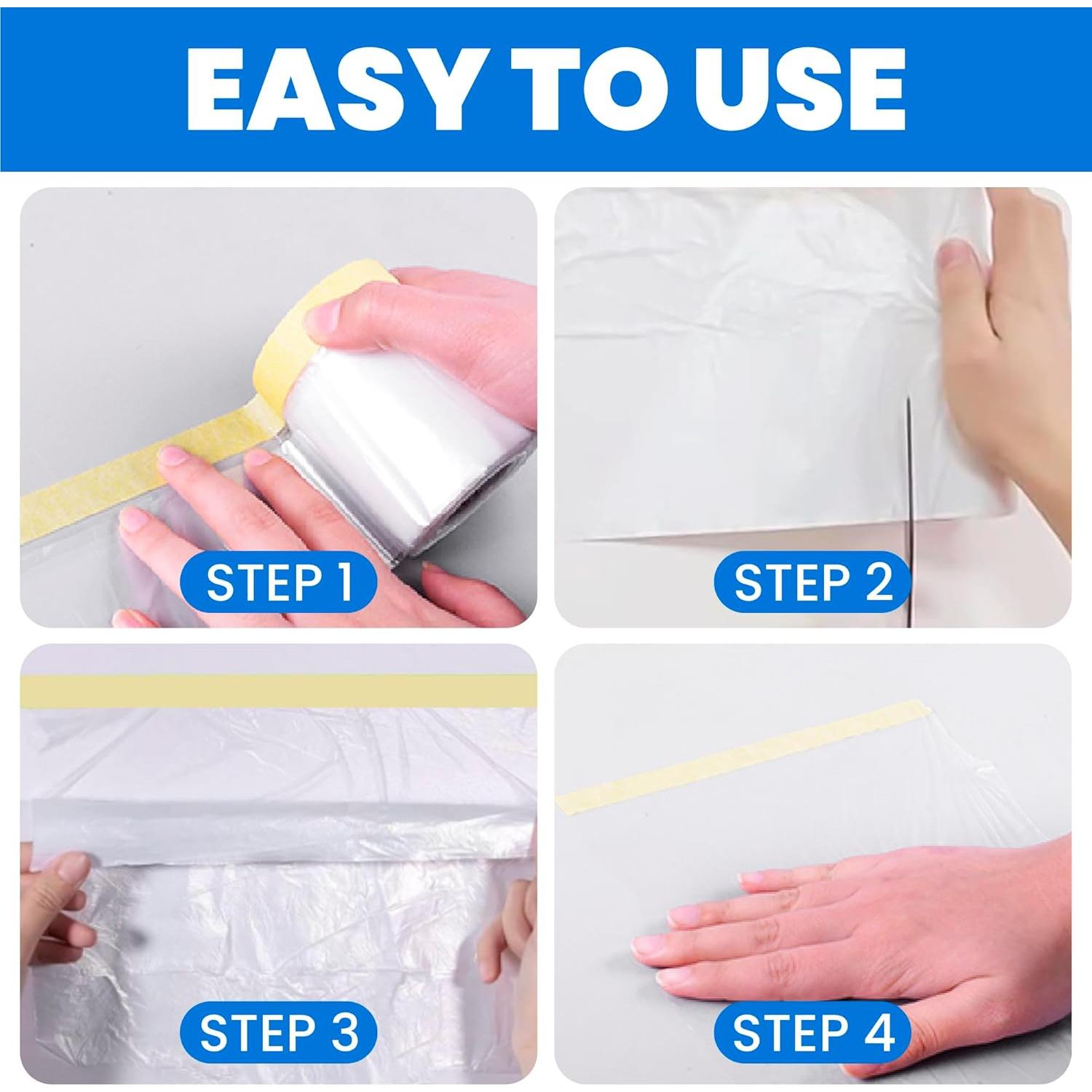 EASY TO USE

STEP 1

STEP 2

STEP 3

STEP 4