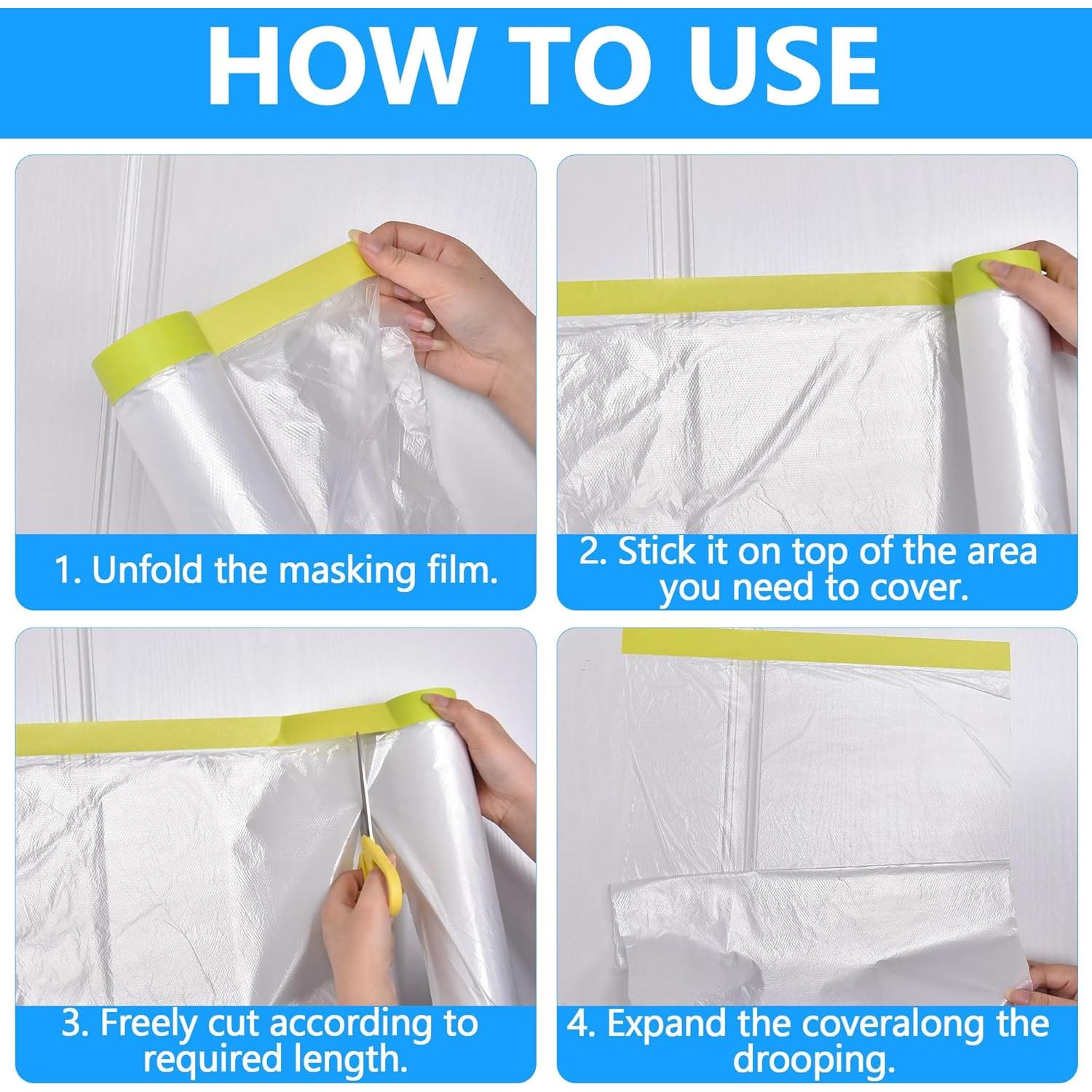 HOW TO USE

1. Unfold the masking film.

2. Stick it on top of the area you need to cover.

3. Freely cut according to required length.

4. Expand the coveralong the drooping.