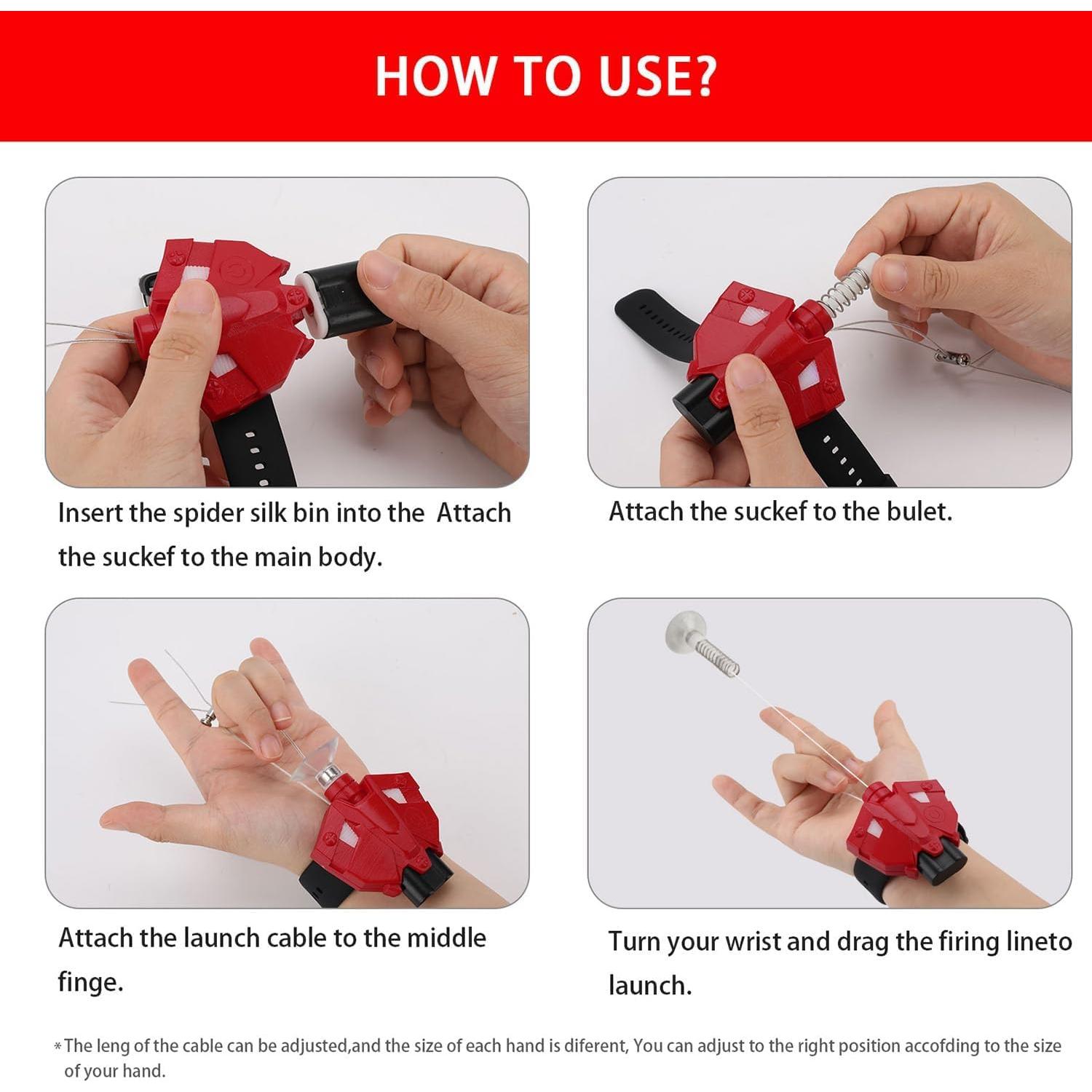 HOW TO USE?

Insert the spider silk bin into the Attach the suckef to the main body.

Attach the suckef to the bulet.

Attach the launch cable to the middle finge.

Turn your wrist and drag the firing lineto launch.

*The leng of the cable can be adjusted,and the size of each hand is diferent, You can adjust to the right position accofding to the size of your hand.