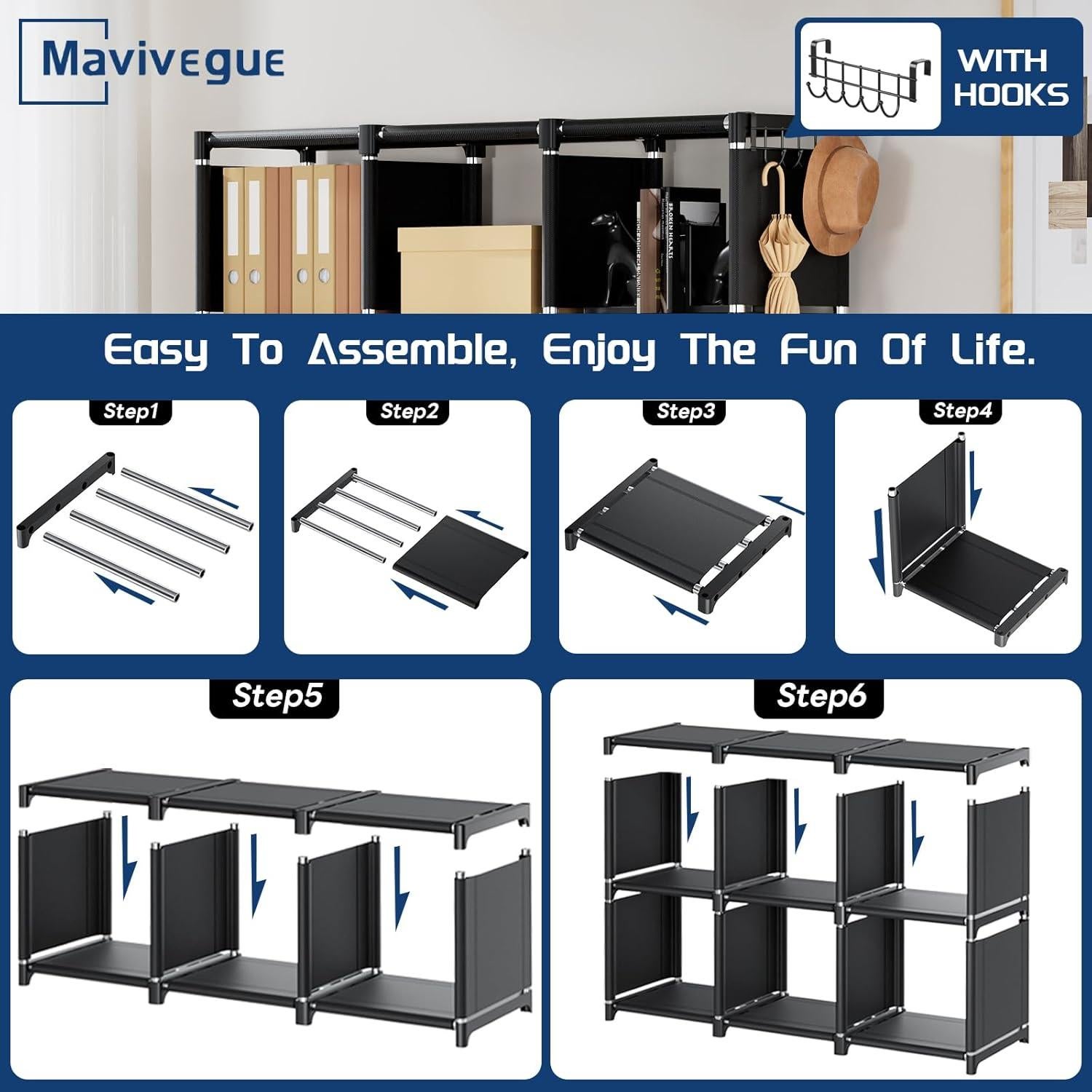 Mavivegue

WITH HOOKS

BROKEN HEARTS

Easy To Assemble, Enjoy The Fun Of Life.

Step1

Step2

Step3

Step4

Step5

Step6