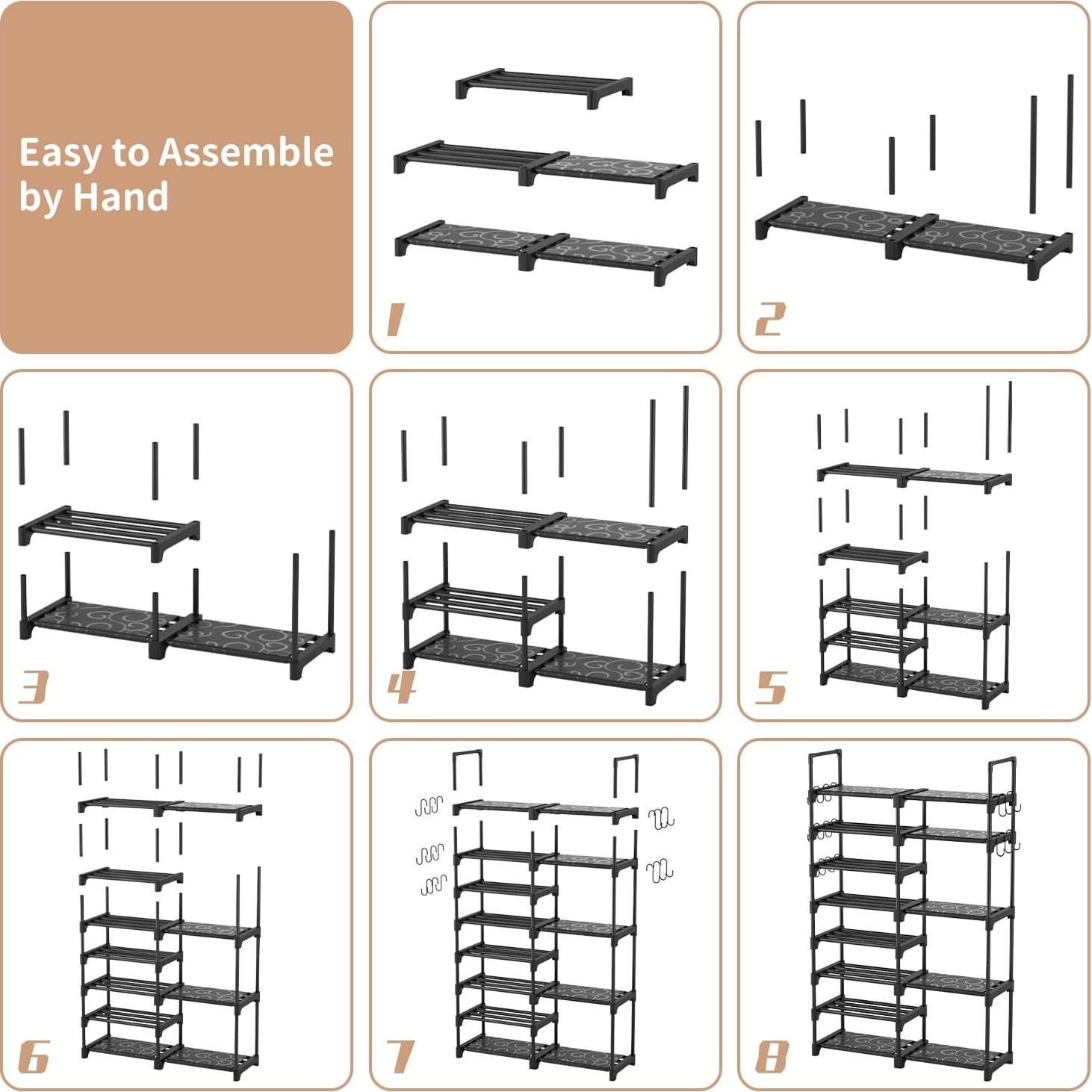 Easy to Assemble by Hand

1

2

3

4

5

6

7

8