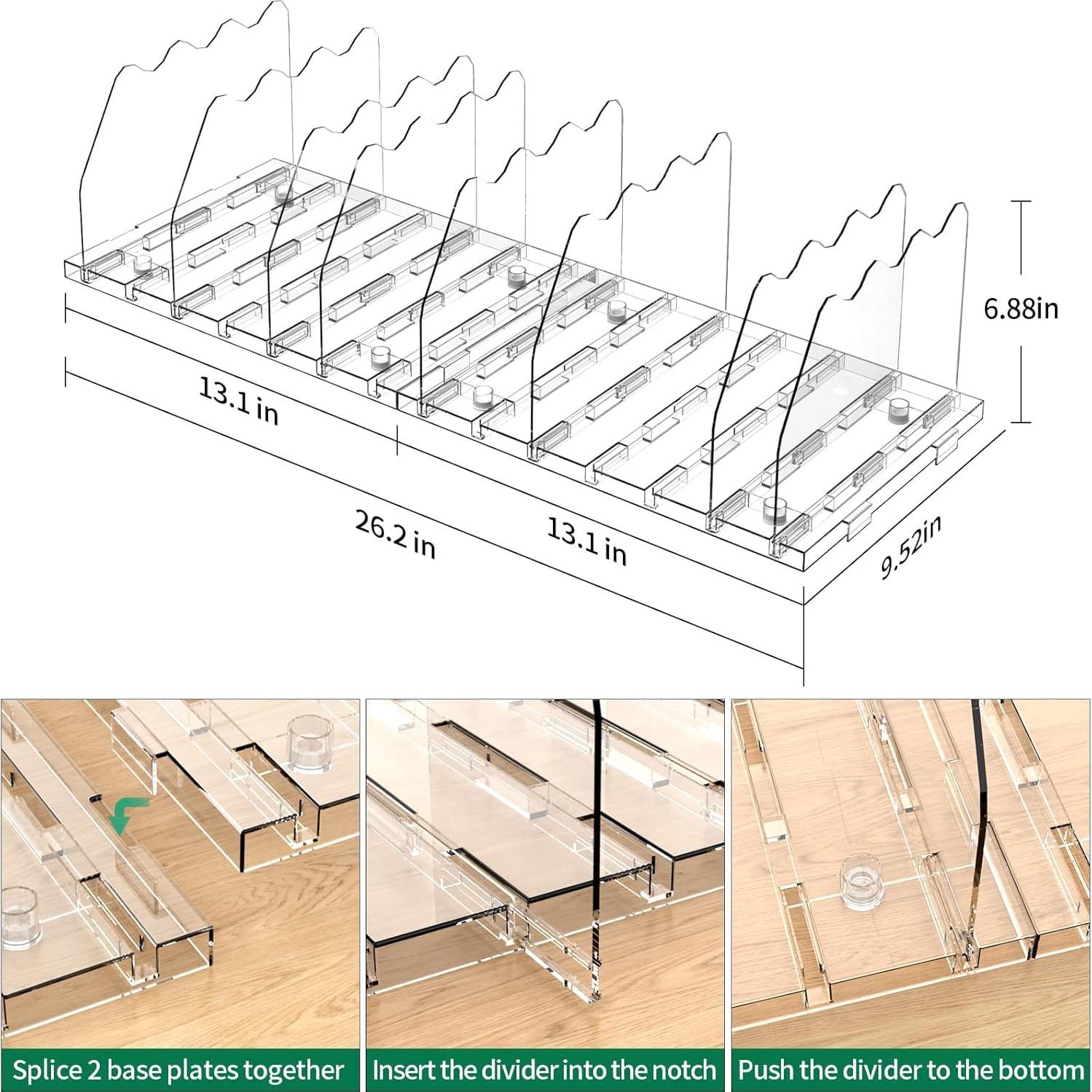 6.88in

13.1 in

26.2 in

13.1 in

9.52in

Splice 2 base plates together

Insert the divider into the notch

Push the divider to the bottom