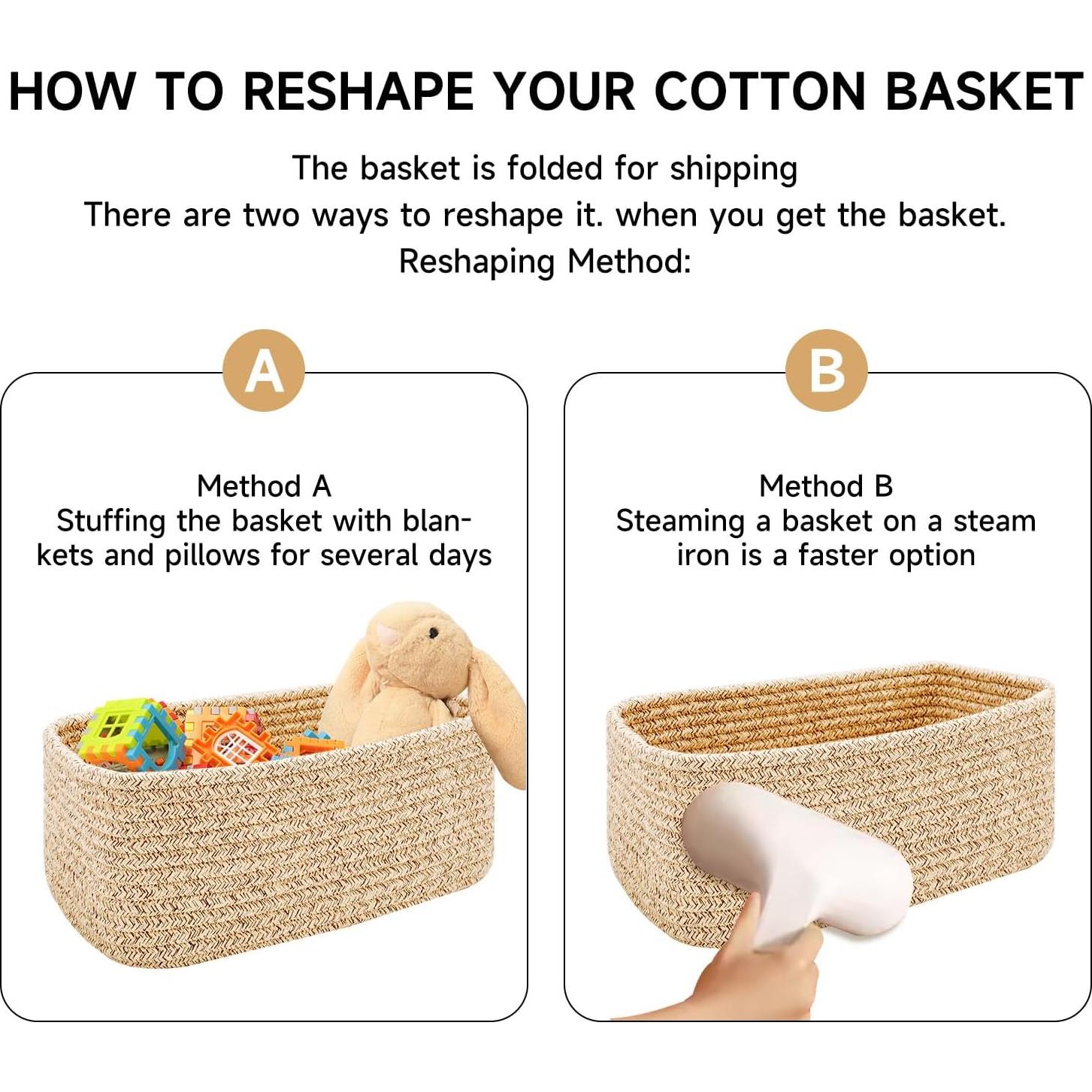 HOW TO RESHAPE YOUR COTTON BASKET

The basket is folded for shipping
There are two ways to reshape it. when you get the basket.
Reshaping Method:

A

Method A
Stuffing the basket with blankets and pillows for several days

B

Method B
Steaming a basket on a steam iron is a faster option