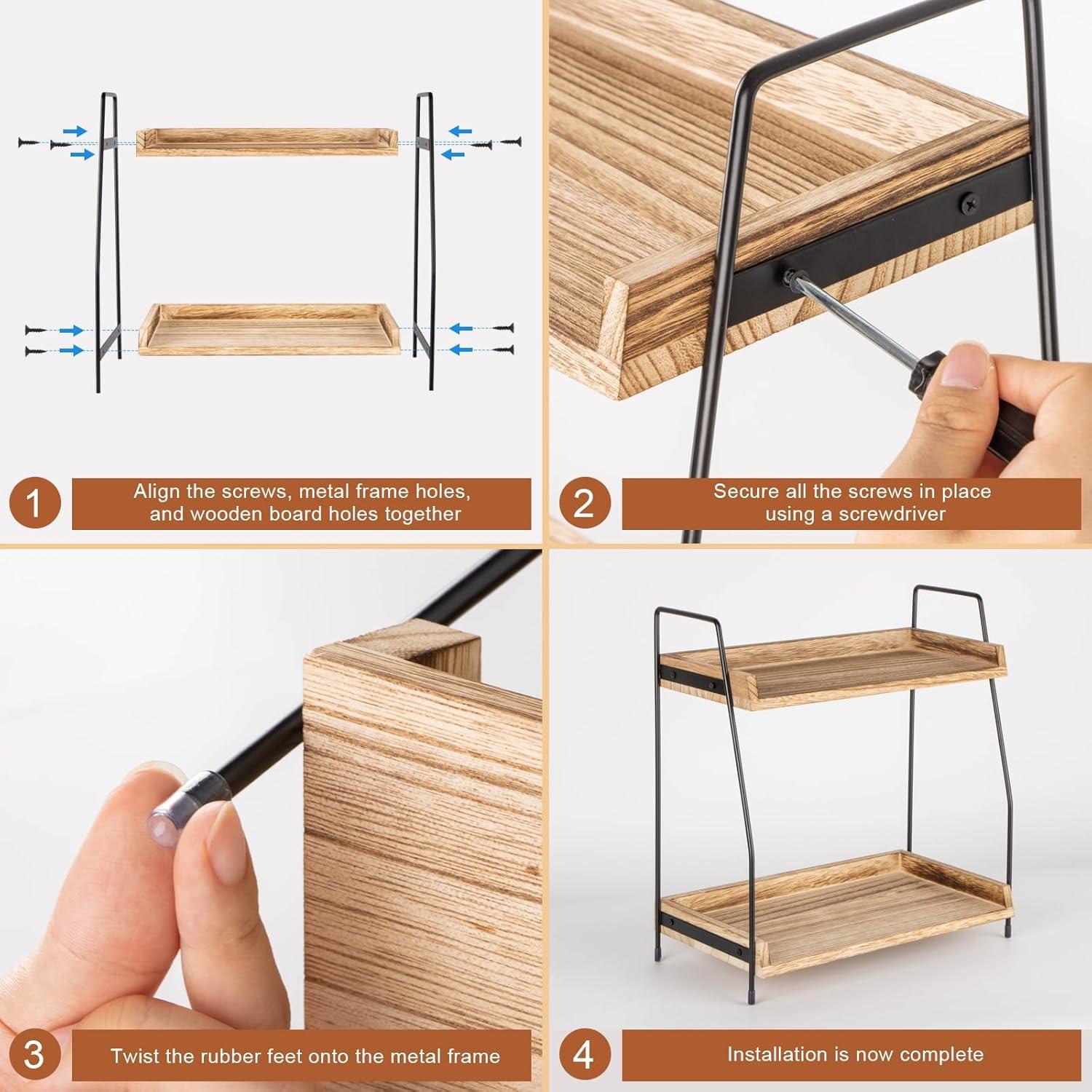 1

Align the screws, metal frame holes, and wooden board holes together

2

Secure all the screws in place using a screwdriver

3

Twist the rubber feet onto the metal frame

4

Installation is now complete