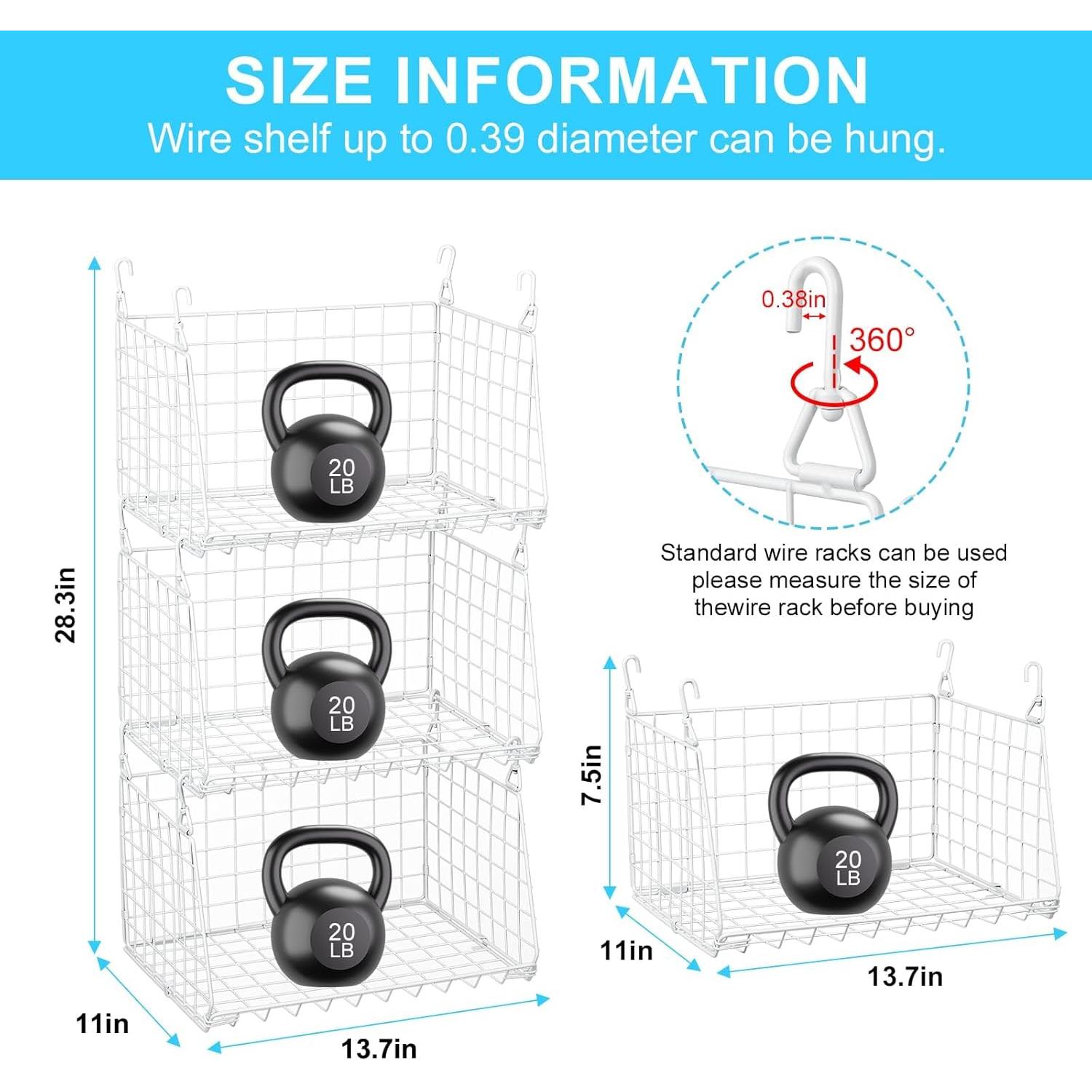 SIZE INFORMATION
Wire shelf up to 0.39 diameter can be hung.

28.3in

20 LB

20 LB

20 LB

11in

13.7in

0.38in

360°

Standard wire racks can be used please measure the size of thewire rack before buying

7.5in

20 LB

11in

13.7in