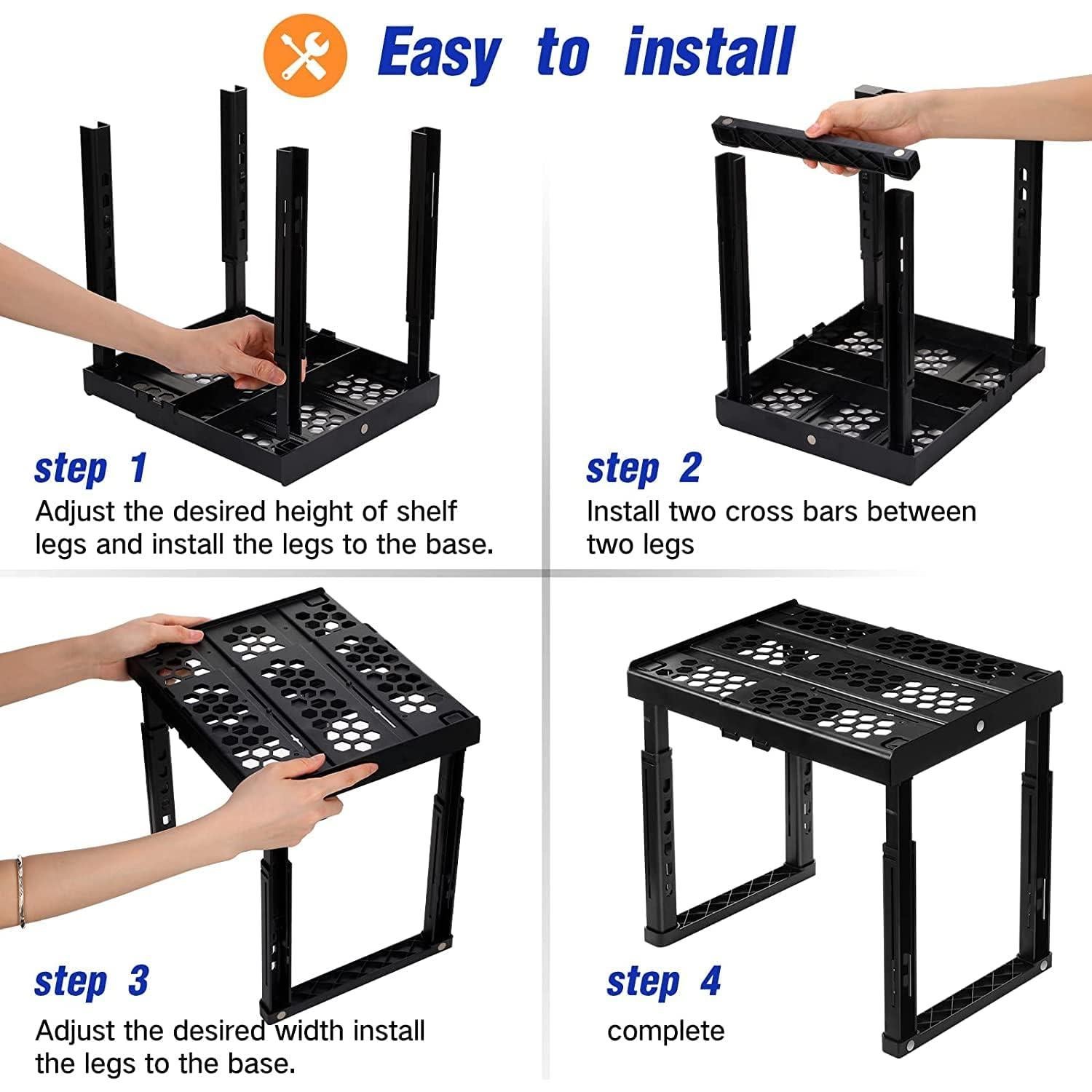 Easy to install

step 1
Adjust the desired height of shelf legs and install the legs to the base.

step 2
Install two cross bars between two legs

step 3
Adjust the desired width install the legs to the base.

step 4
complete