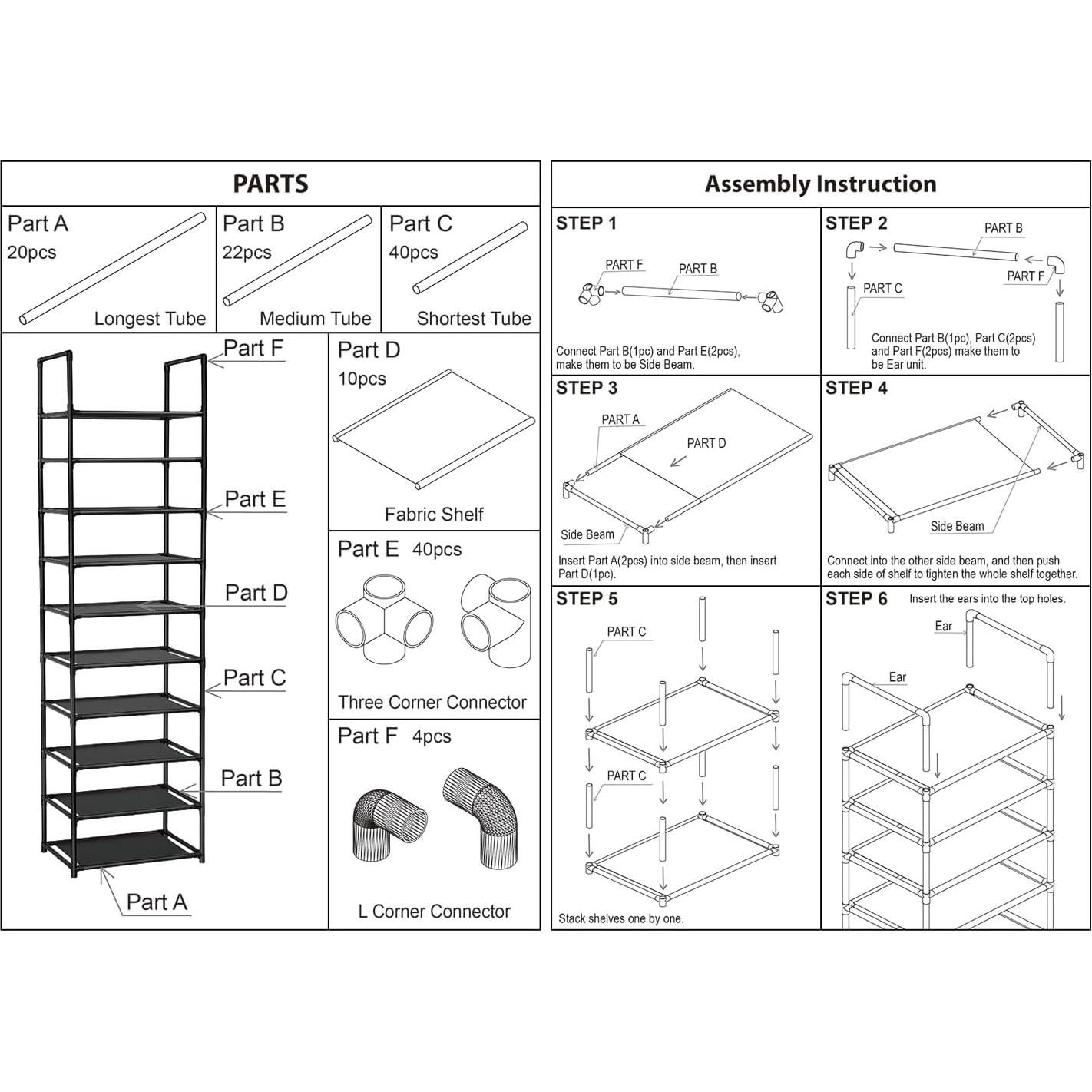 PARTS

Part A
20pcs
Longest Tube

Part B
22pcs
Medium Tube

Part C
40pcs
Shortest Tube

Part F
Part E
Part D
Part C
Part B
Part A

Part D
10pcs
Fabric Shelf

Part E 40pcs
Three Corner Connector

Part F 4pcs
L Corner Connector

Assembly Instruction

STEP 1
PART F
PART B
Connect Part B(1pc) and Part E(2pcs), make them to be Side Beam.

STEP 2
PART B
PART F
PART C
Connect Part B(1pc), Part C(2pcs) and Part F(2pcs) make them to be Ear unit.

STEP 3
PART A
PART D
Side Beam
Insert Part A(2pcs) into side beam, then insert Part D(1pc).

STEP 4
Side Beam
Connect into the other side beam, and then push each side of shelf to tighten the whole shelf together.

STEP 5
PART C
PART C
Stack shelves one by one.

STEP 6 Insert the ears into the top holes.
Ear
Ear