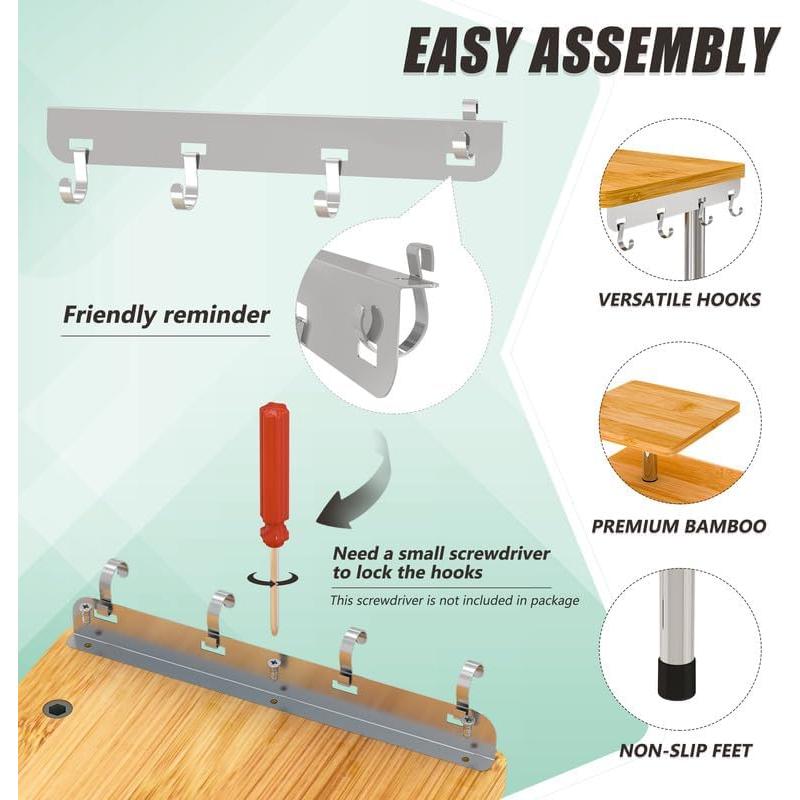 EASY ASSEMBLY

Friendly reminder

Need a small screwdriver to lock the hooks

This screwdriver is not included in package

VERSATILE HOOKS

PREMIUM BAMBOO

NON-SLIP FEET