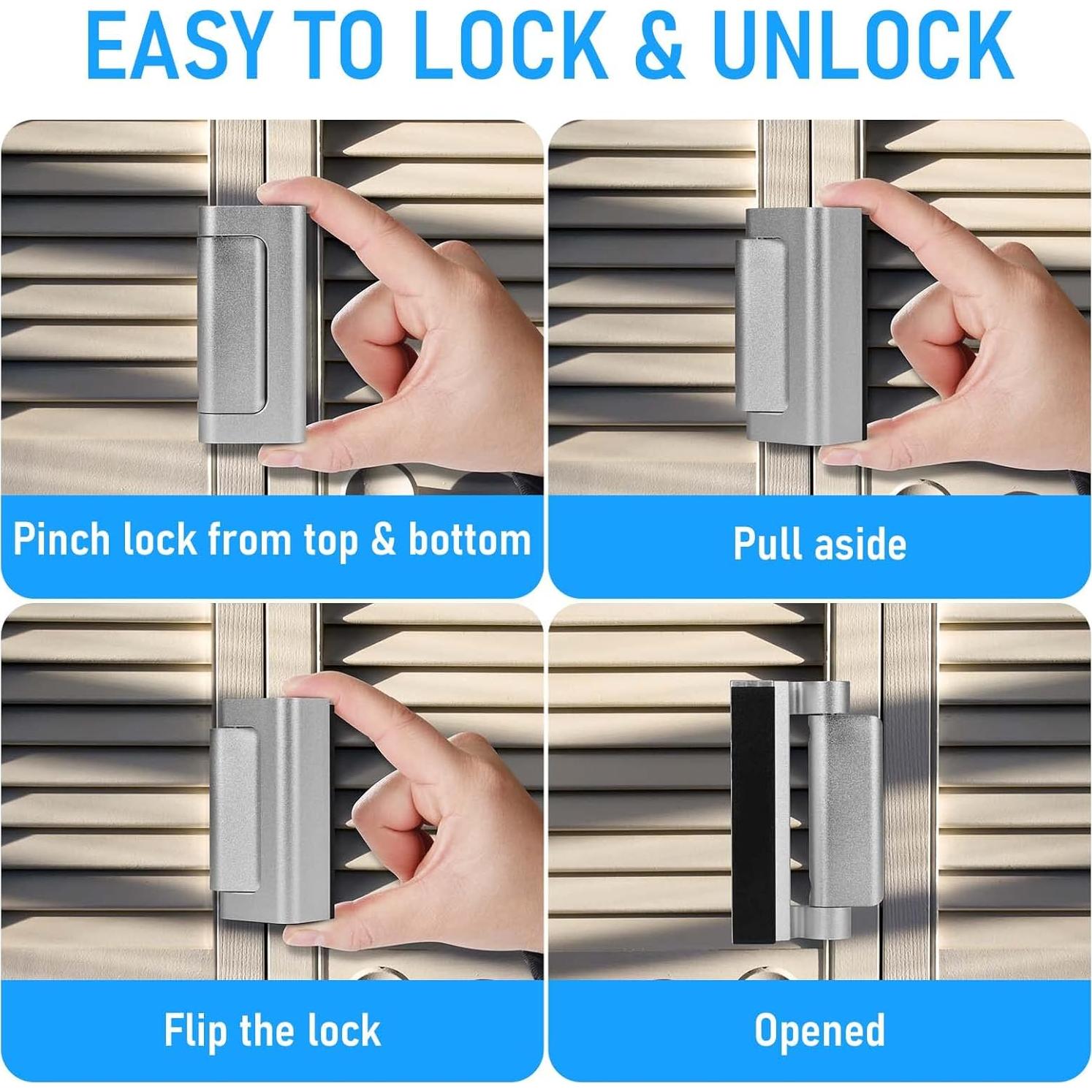 EASY TO LOCK & UNLOCK

Pinch lock from top & bottom

Pull aside

Flip the lock

Opened