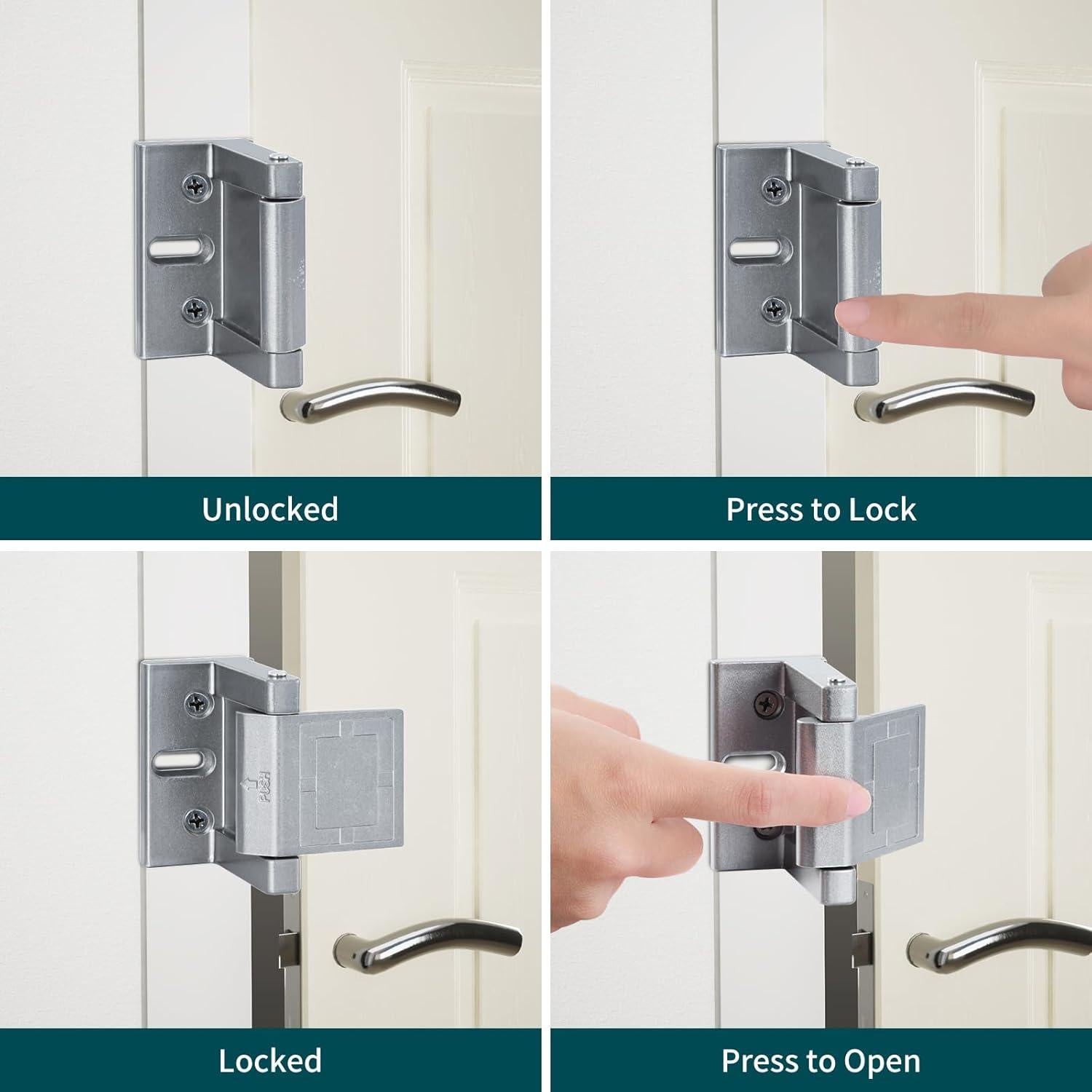 Unlocked

Press to Lock

PUSH

Locked

Press to Open