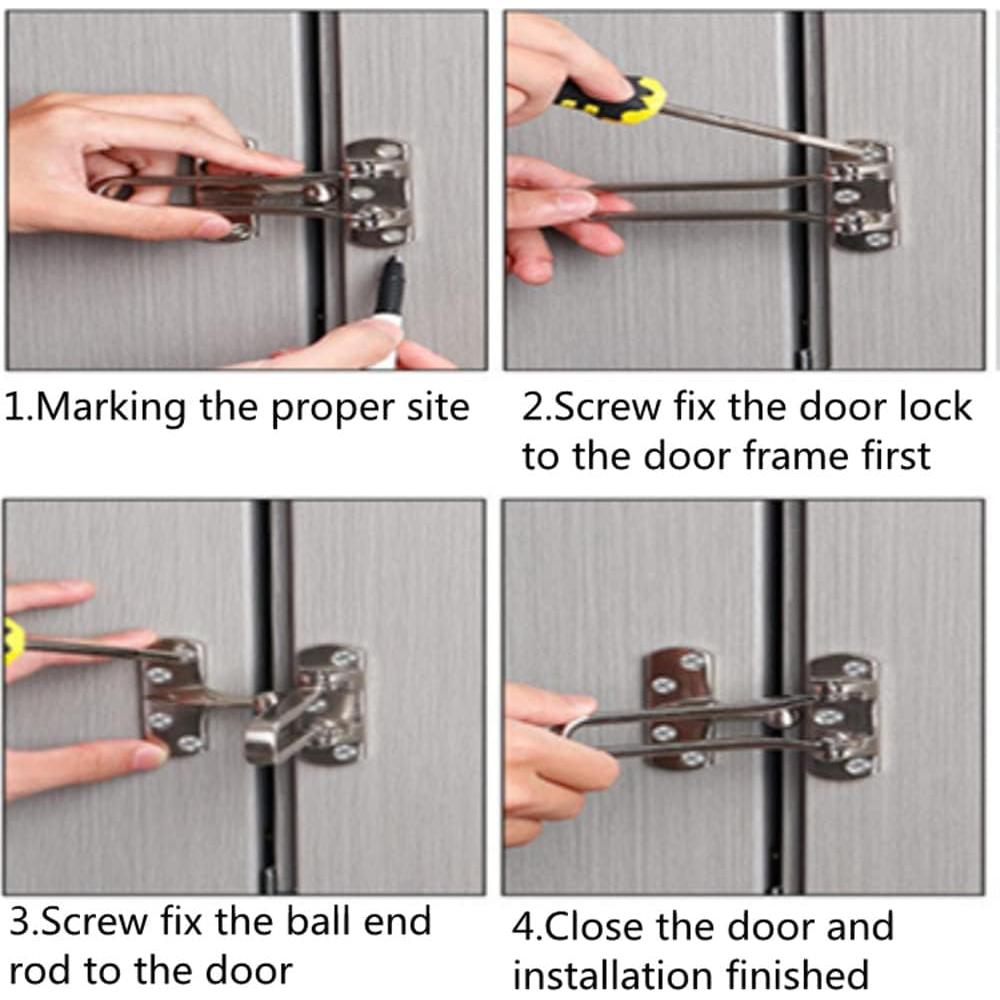 1.Marking the proper site

2.Screw fix the door lock to the door frame first

3.Screw fix the ball end rod to the door

4.Close the door and installation finished