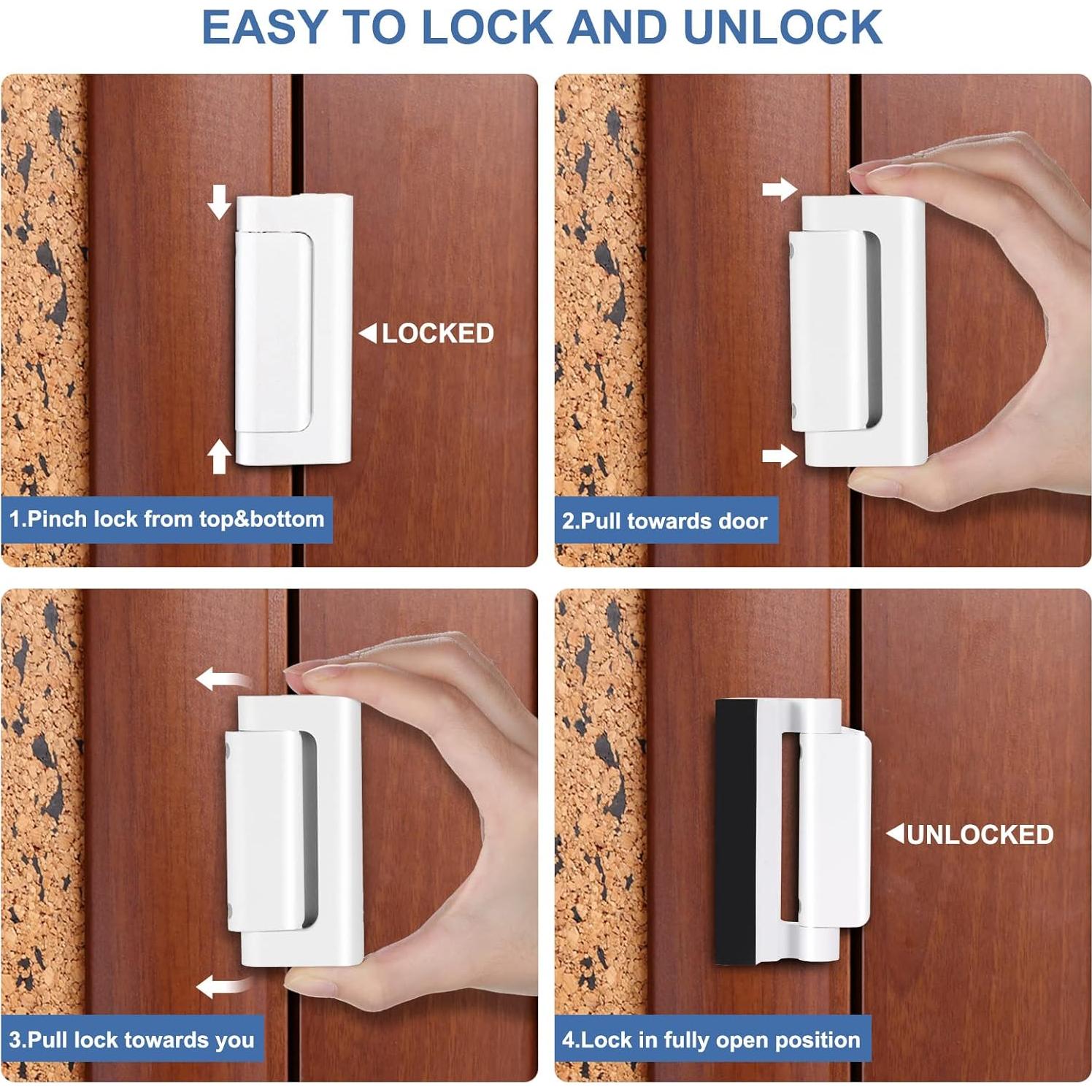 EASY TO LOCK AND UNLOCK

LOCKED

1.Pinch lock from top&bottom

2.Pull towards door

3.Pull lock towards you

UNLOCKED

4.Lock in fully open position