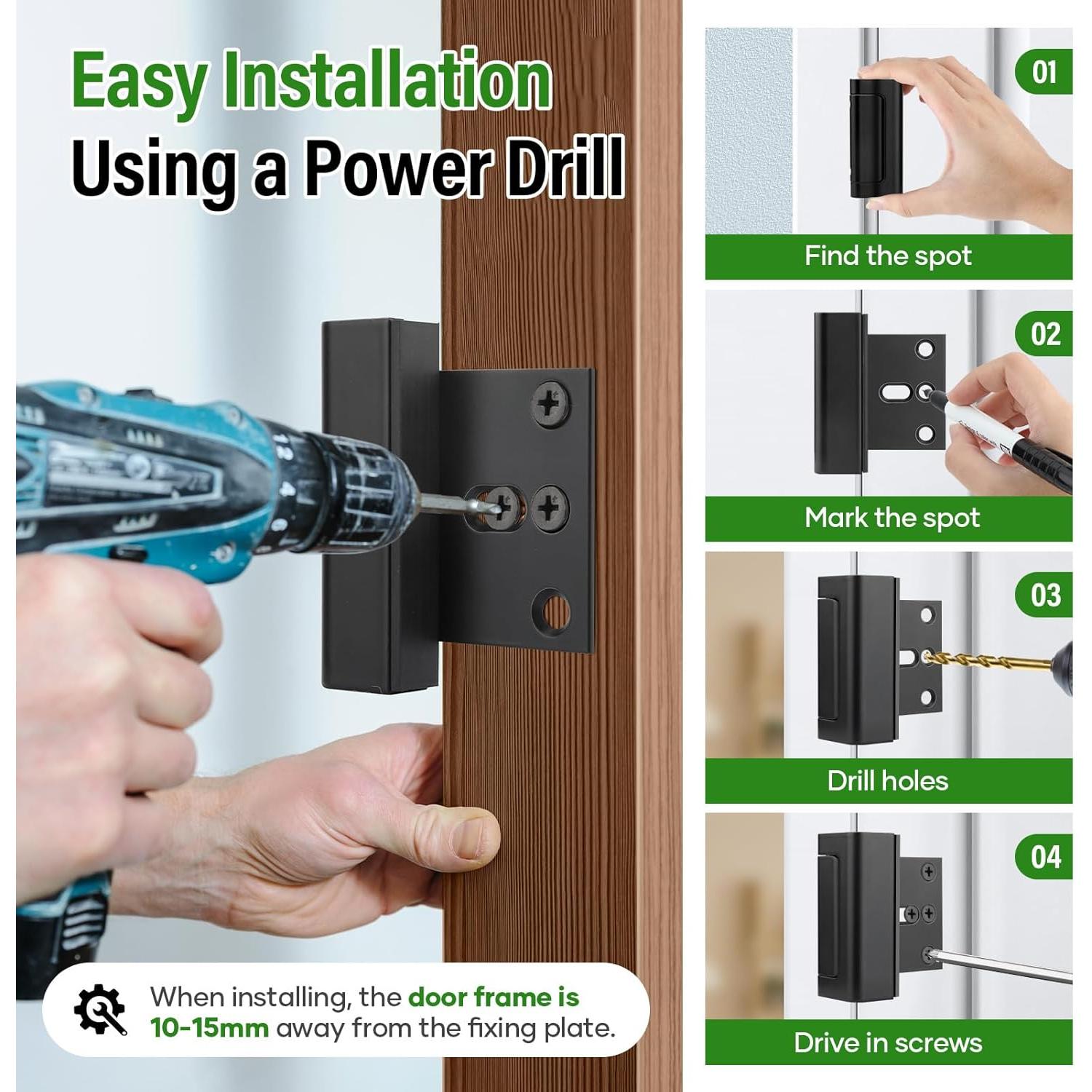 Easy Installation
Using a Power Drill

When installing, the door frame is 10-15mm away from the fixing plate.

01
Find the spot

02
Mark the spot

03
Drill holes

04
Drive in screws