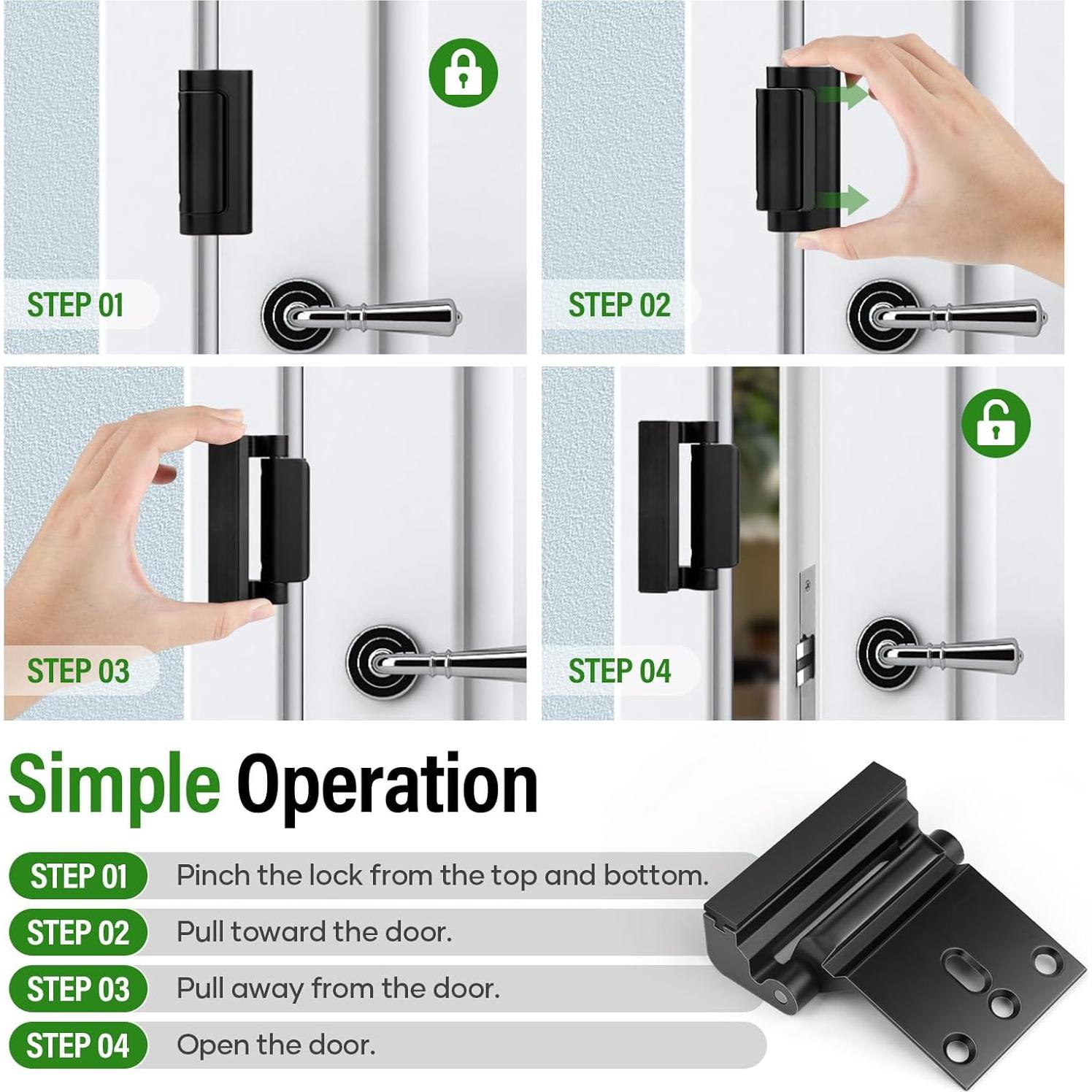 STEP 01

STEP 02

STEP 03

STEP 04

Simple Operation

STEP 01 Pinch the lock from the top and bottom.

STEP 02 Pull toward the door.

STEP 03 Pull away from the door.

STEP 04 Open the door.