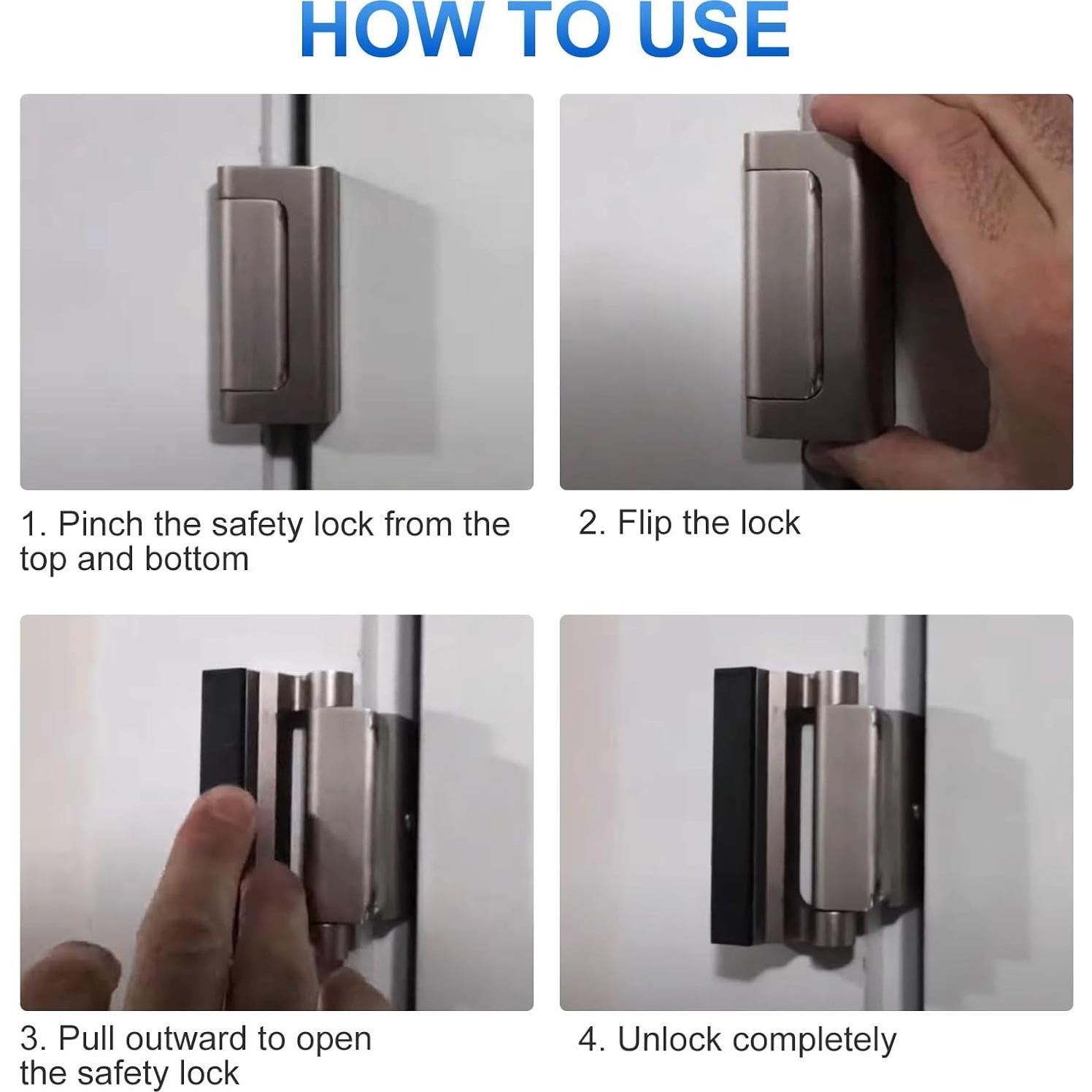 HOW TO USE

1. Pinch the safety lock from the top and bottom

2. Flip the lock

3. Pull outward to open the safety lock

4. Unlock completely