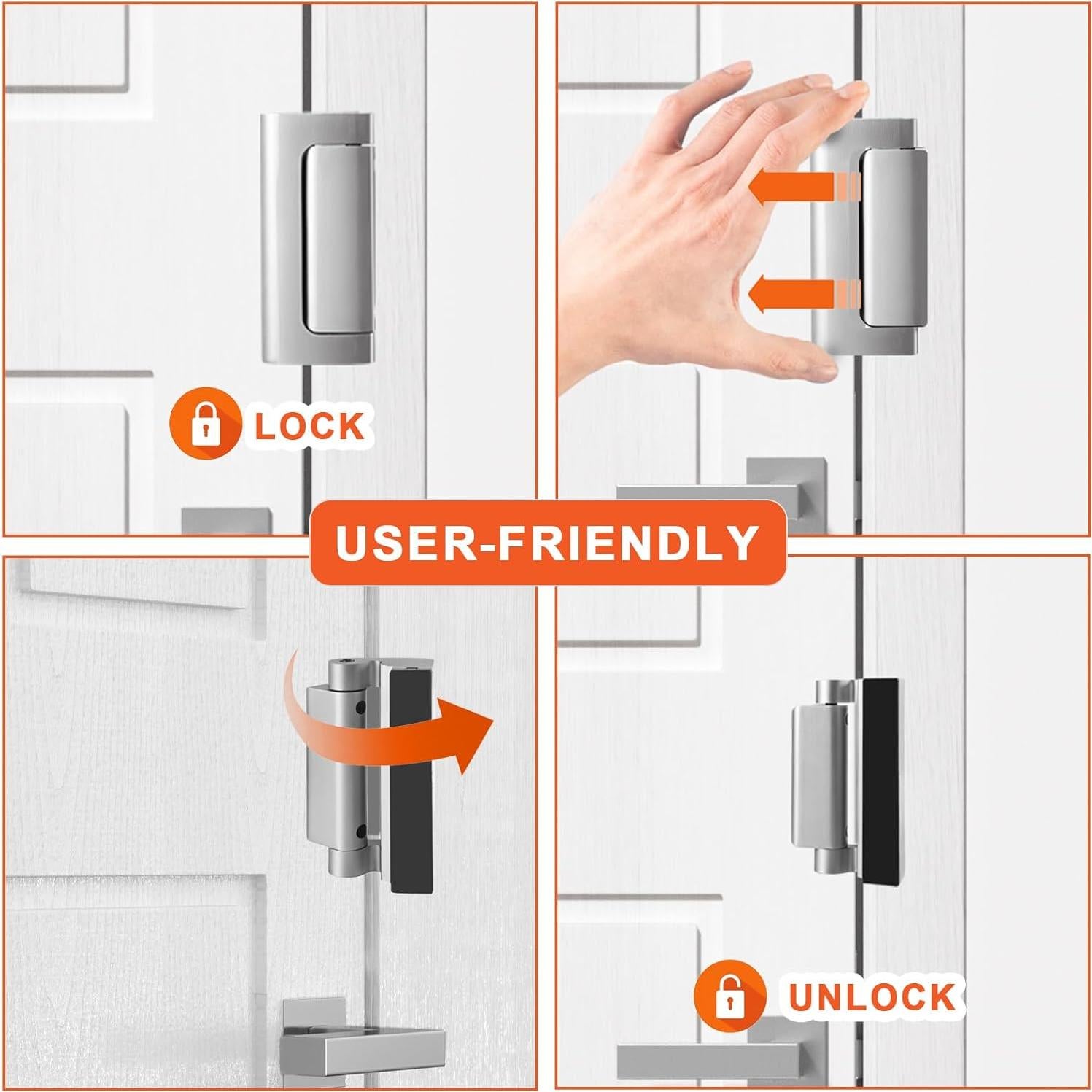 LOCK

USER-FRIENDLY

UNLOCK