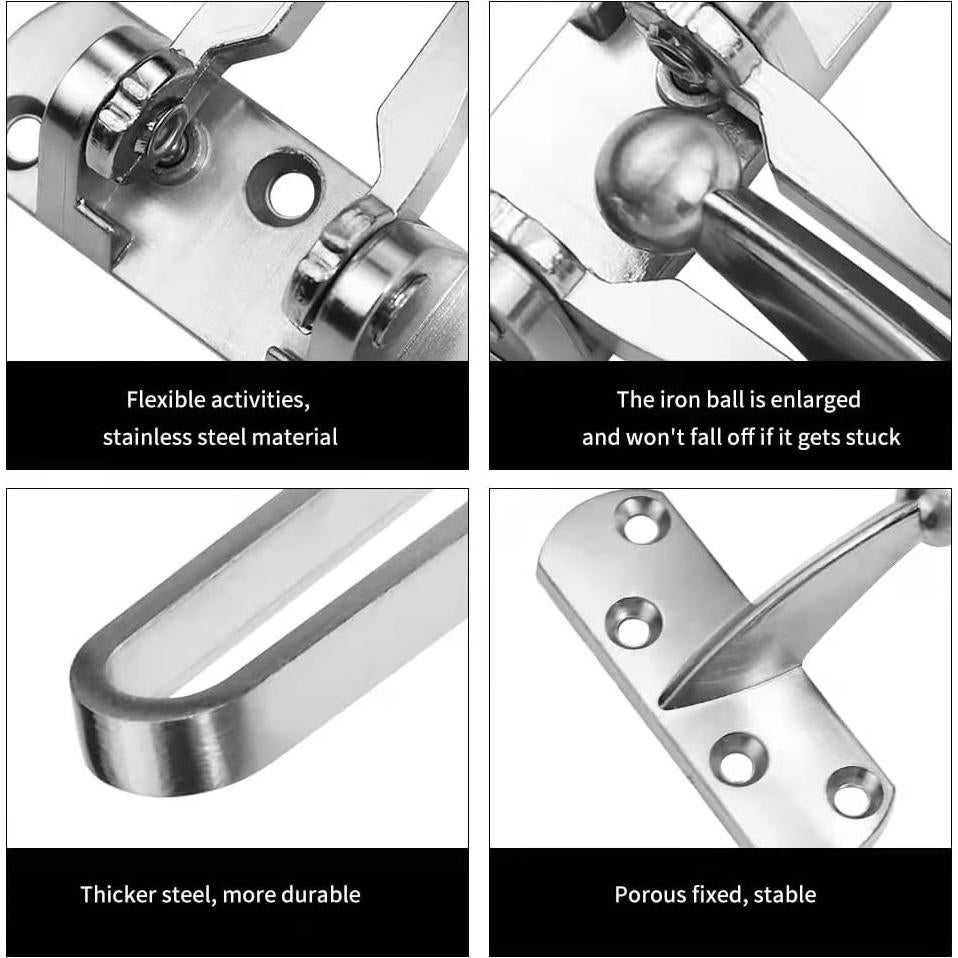 Flexible activities,
stainless steel material

The iron ball is enlarged
and won't fall off if it gets stuck

Thicker steel, more durable

Porous fixed, stable