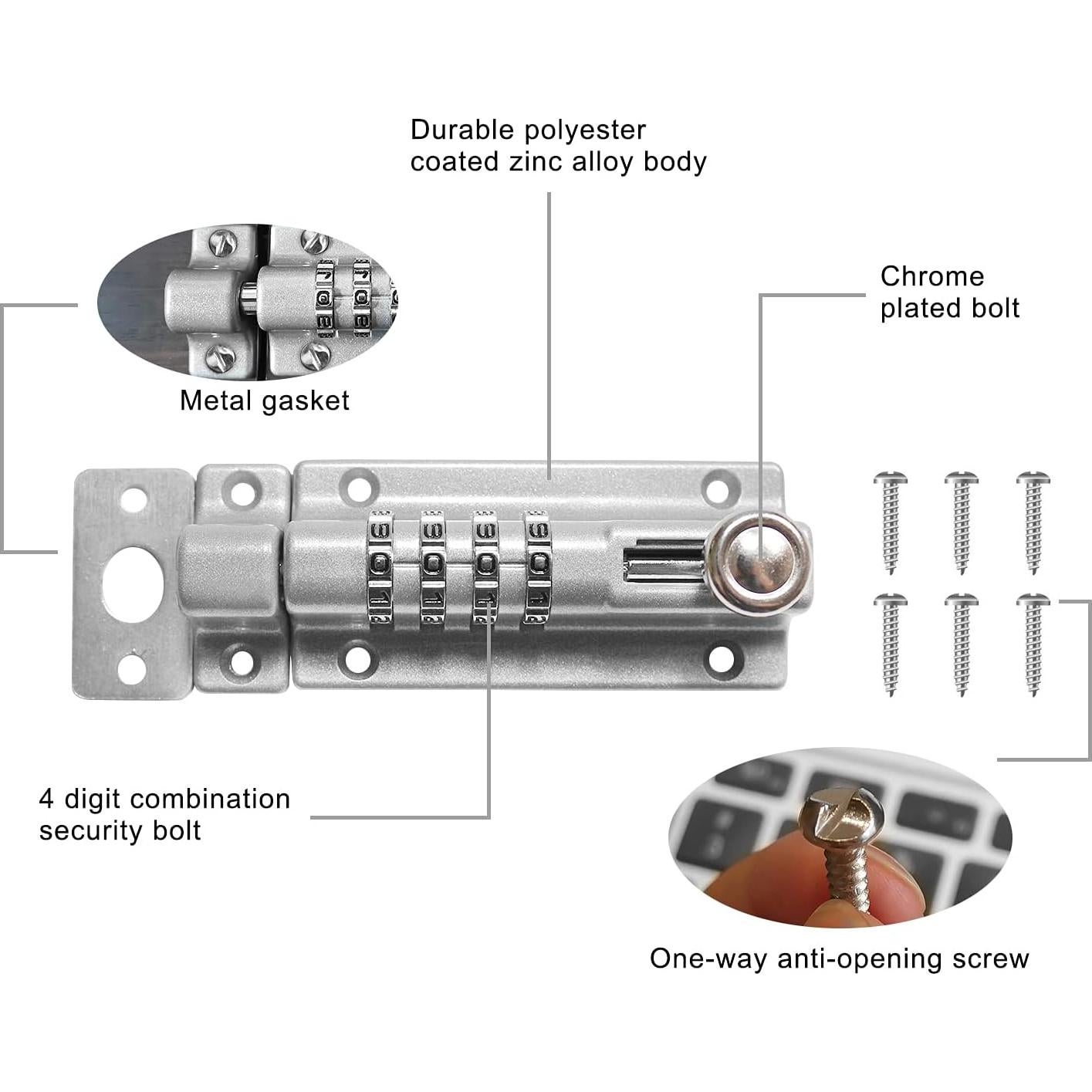 Durable polyester coated zinc alloy body

Chrome plated bolt

Metal gasket

4 digit combination security bolt

One-way anti-opening screw