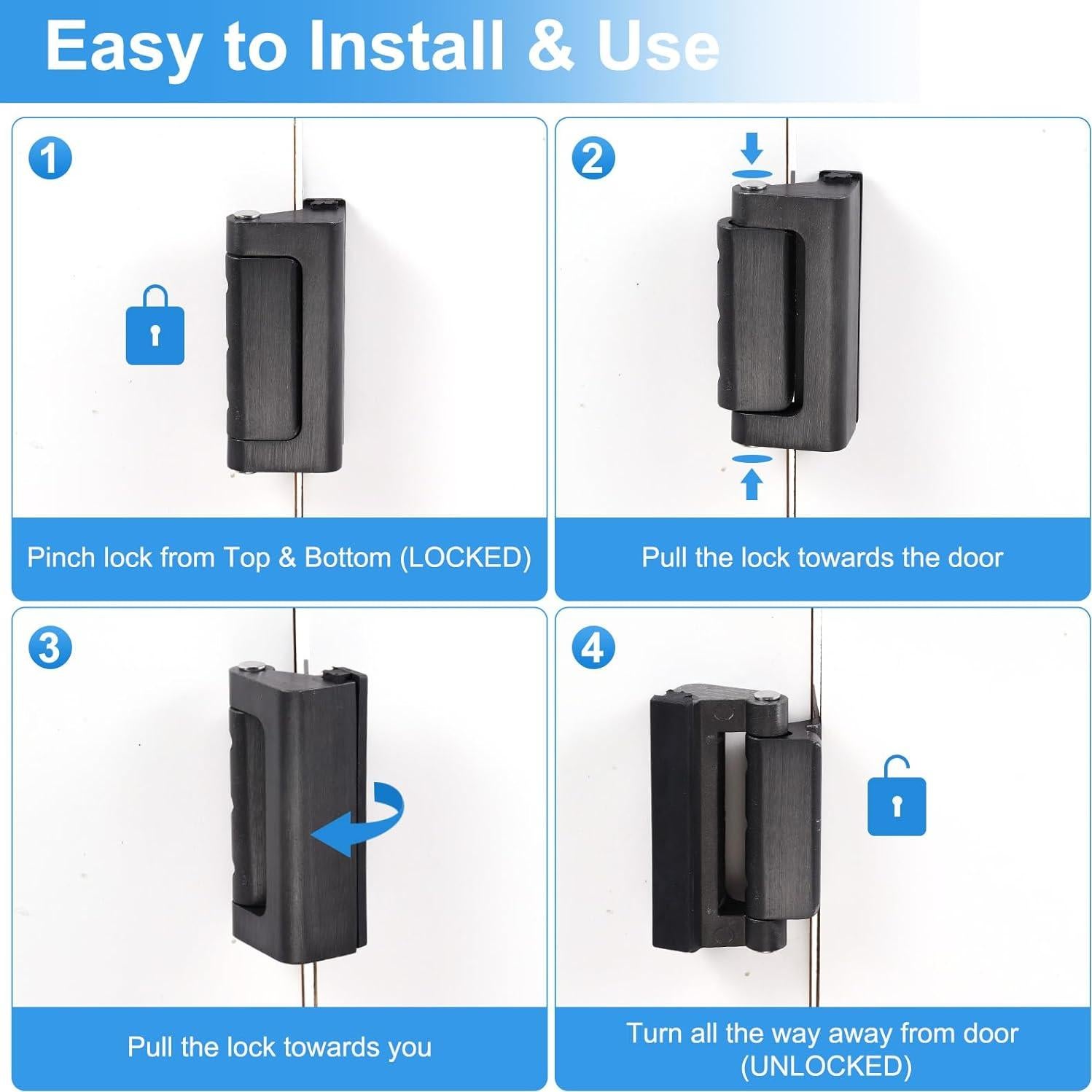 Easy to Install & Use

1

Pinch lock from Top & Bottom (LOCKED)

2

Pull the lock towards the door

3

Pull the lock towards you

4

Turn all the way away from door (UNLOCKED)