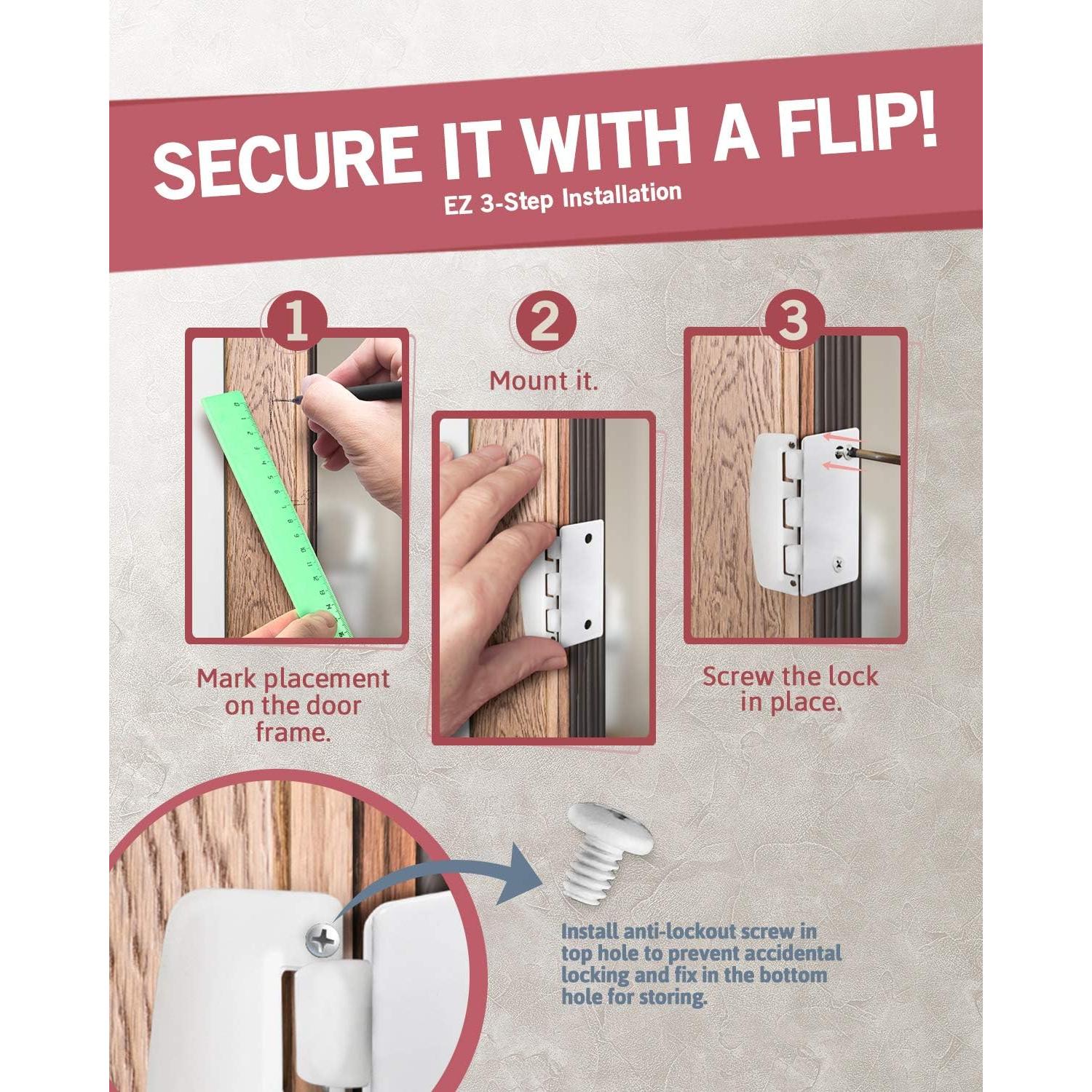 SECURE IT WITH A FLIP!
EZ 3-Step Installation

1

Mark placement on the door frame.

2

Mount it.

3

Screw the lock in place.

Install anti-lockout screw in top hole to prevent accidental locking and fix in the bottom hole for storing.