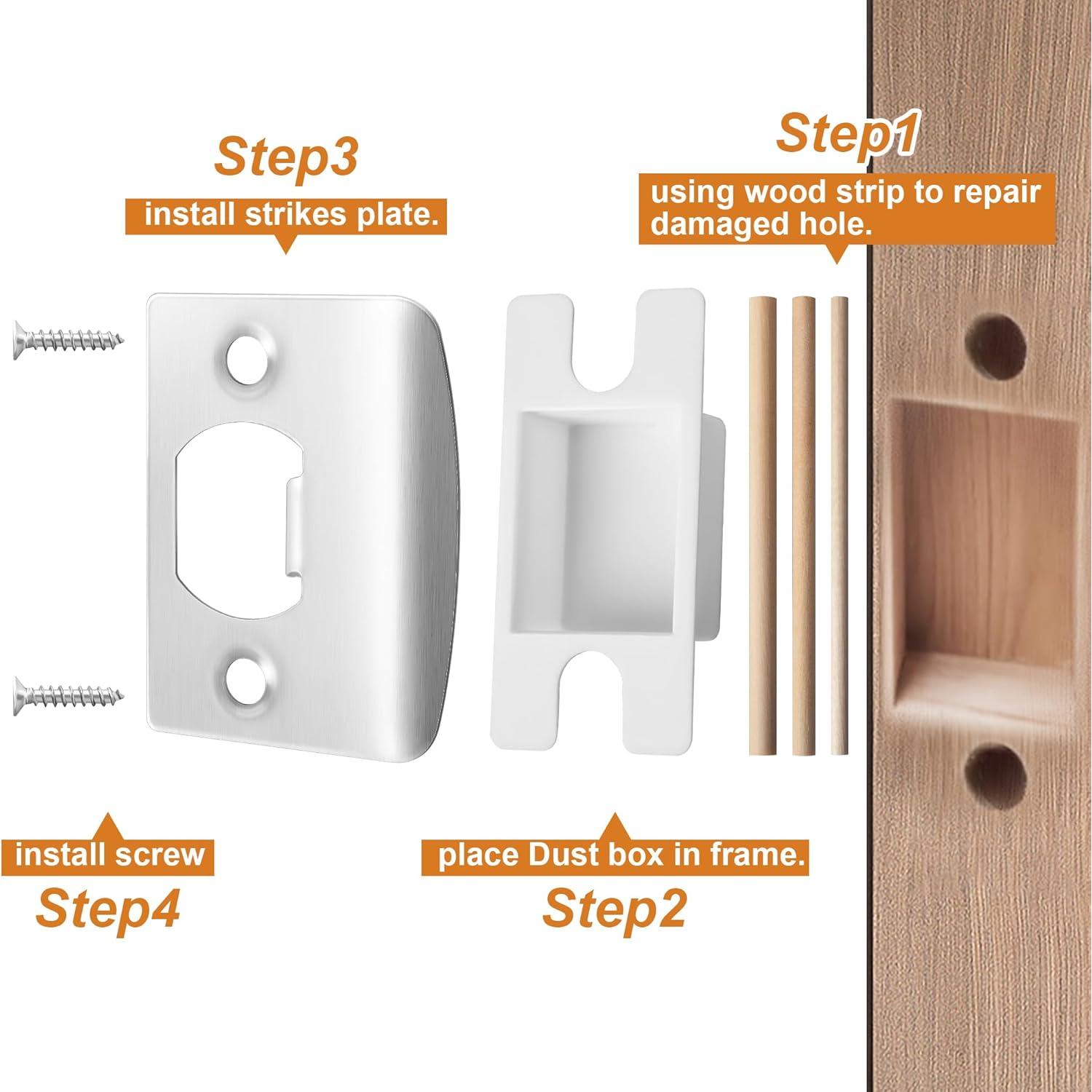 Step3
install strikes plate.

Step1
using wood strip to repair damaged hole.

install screw
Step4

place Dust box in frame.
Step2