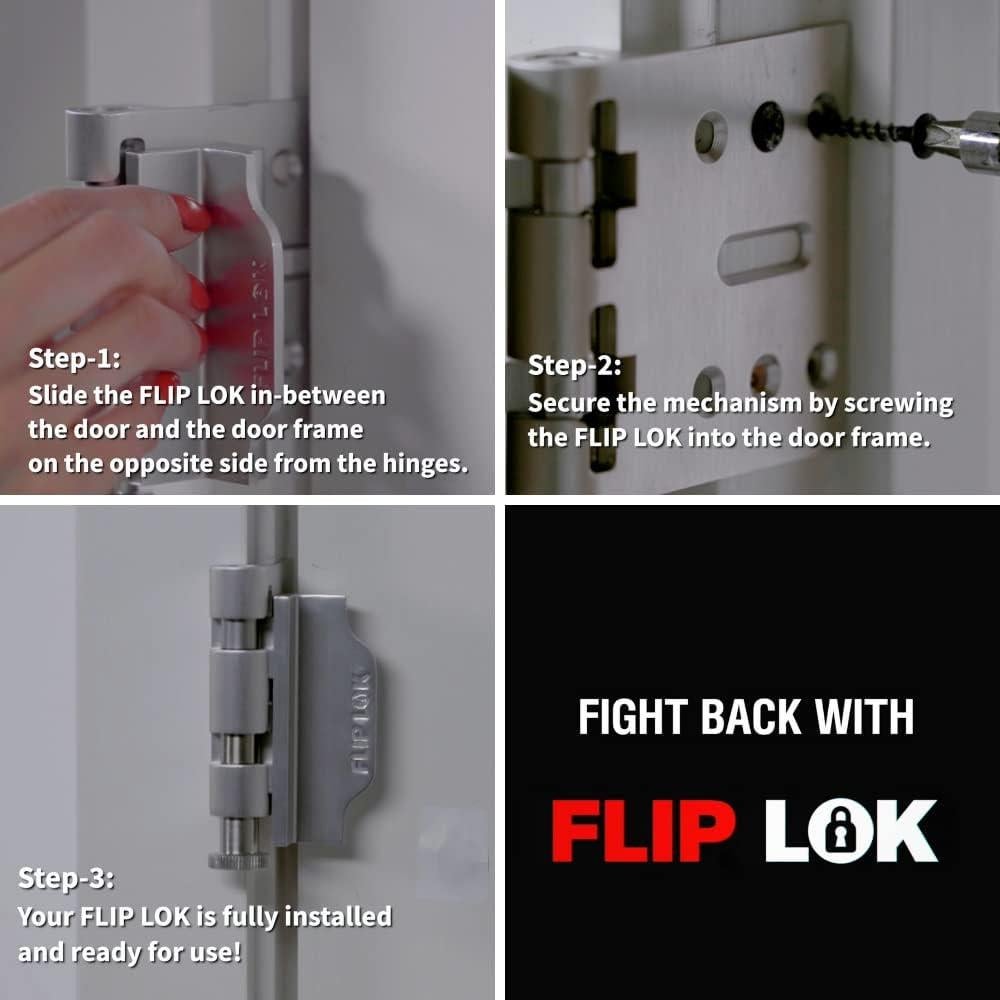 FLIP LOK

Step-1:
Slide the FLIP LOK in-between the door and the door frame on the opposite side from the hinges.

Step-2:
Secure the mechanism by screwing the FLIP LOK into the door frame.

FLIP LOK

Step-3:
Your FLIP LOK is fully installed and ready for use!

FIGHT BACK WITH

FLIP LOK