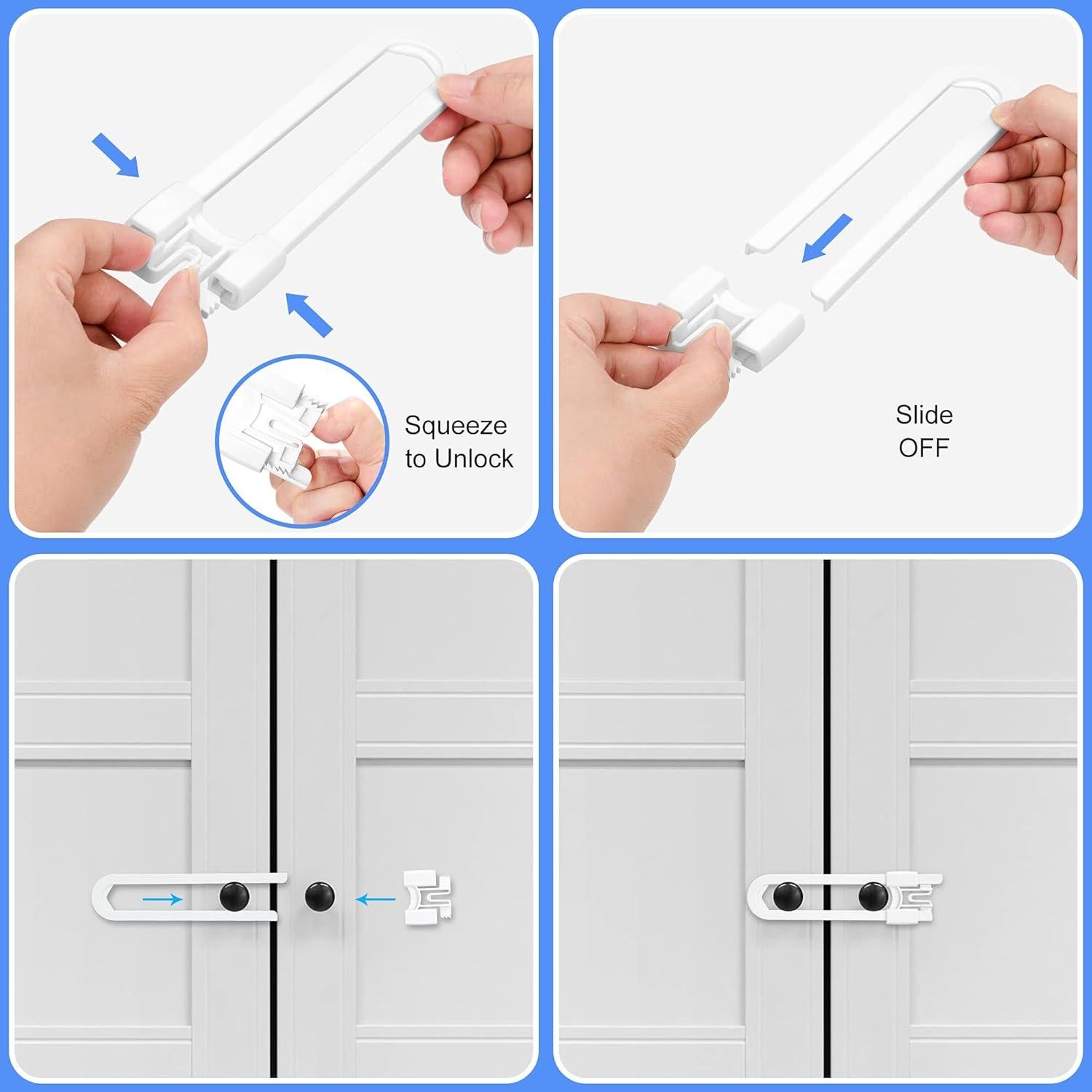 Squeeze to Unlock

Slide OFF