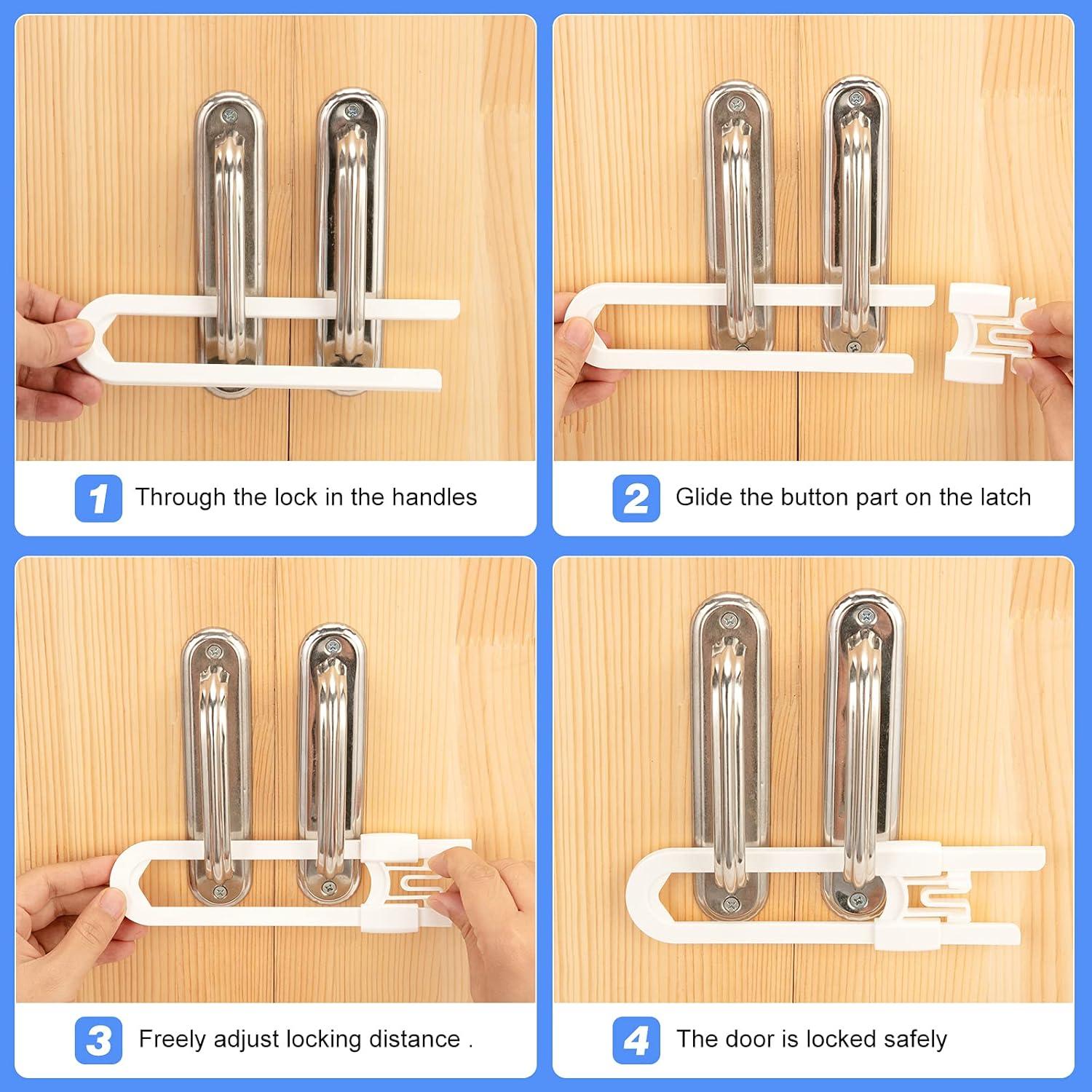 1 Through the lock in the handles

2 Glide the button part on the latch

3 Freely adjust locking distance .

4 The door is locked safely