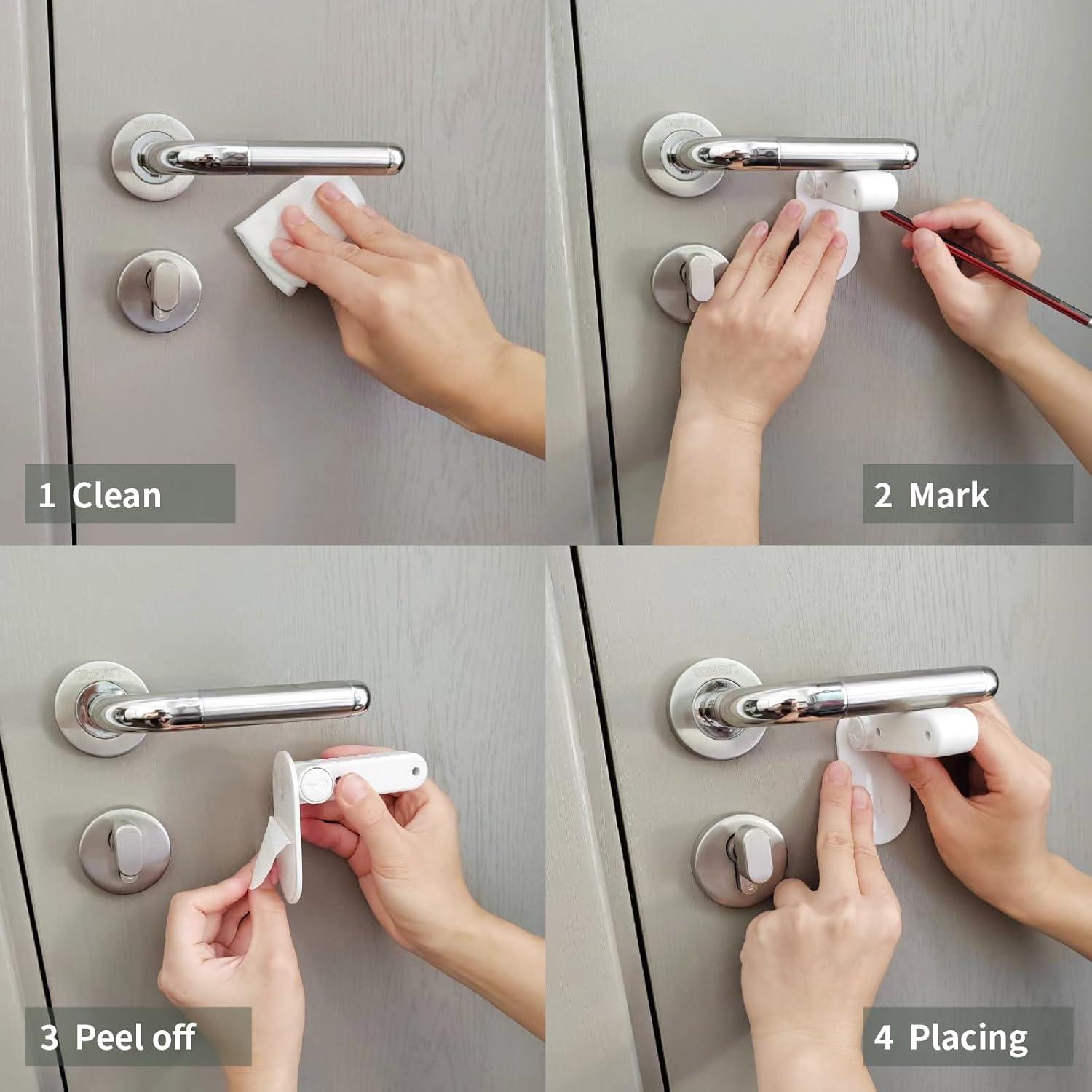 1 Clean

2 Mark

3 Peel off

4 Placing