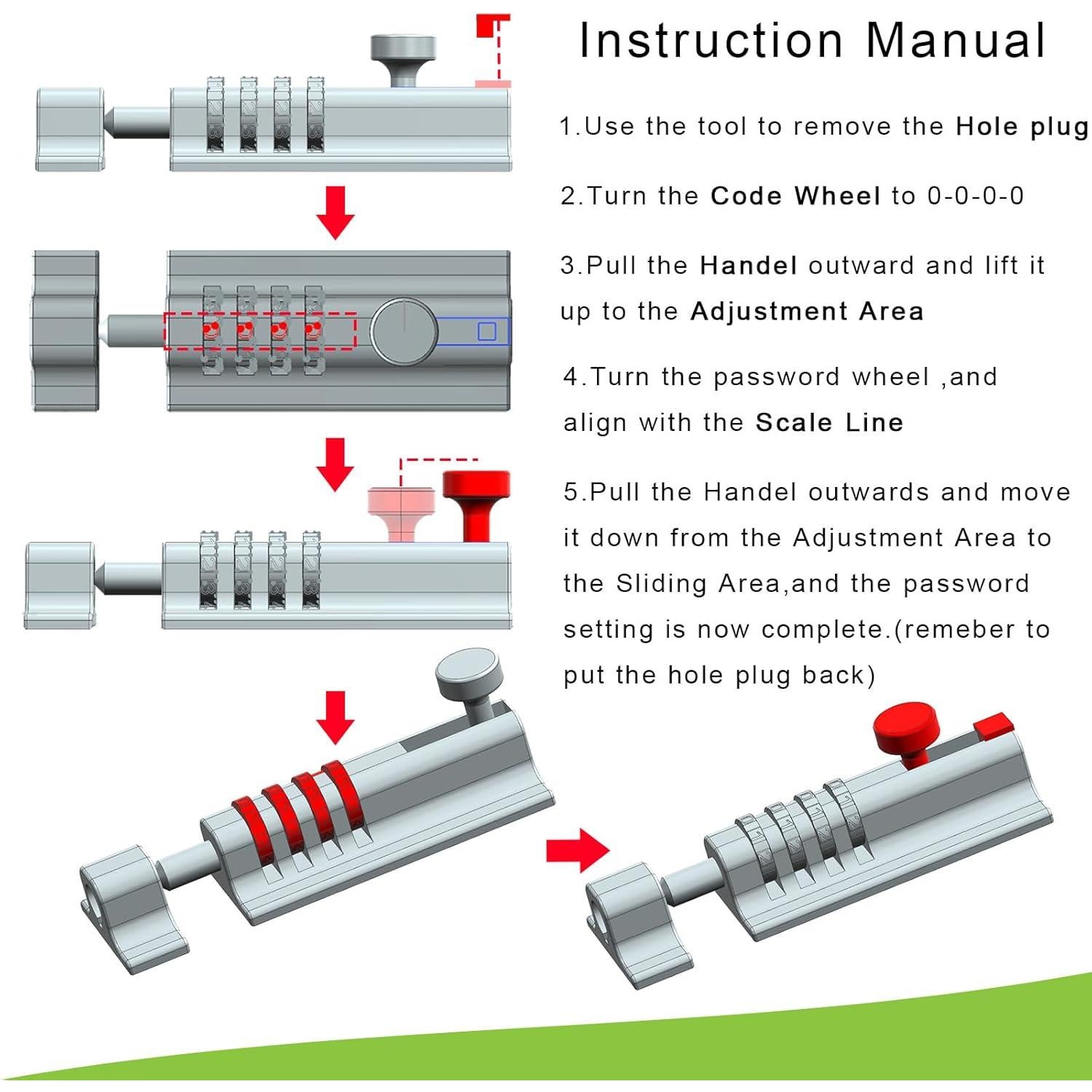 Instruction Manual

1.Use the tool to remove the Hole plug

2.Turn the Code Wheel to 0-0-0-0

3.Pull the Handel outward and lift it up to the Adjustment Area

4.Turn the password wheel ,and align with the Scale Line

5.Pull the Handel outwards and move it down from the Adjustment Area to the Sliding Area,and the password setting is now complete.(remeber to put the hole plug back)