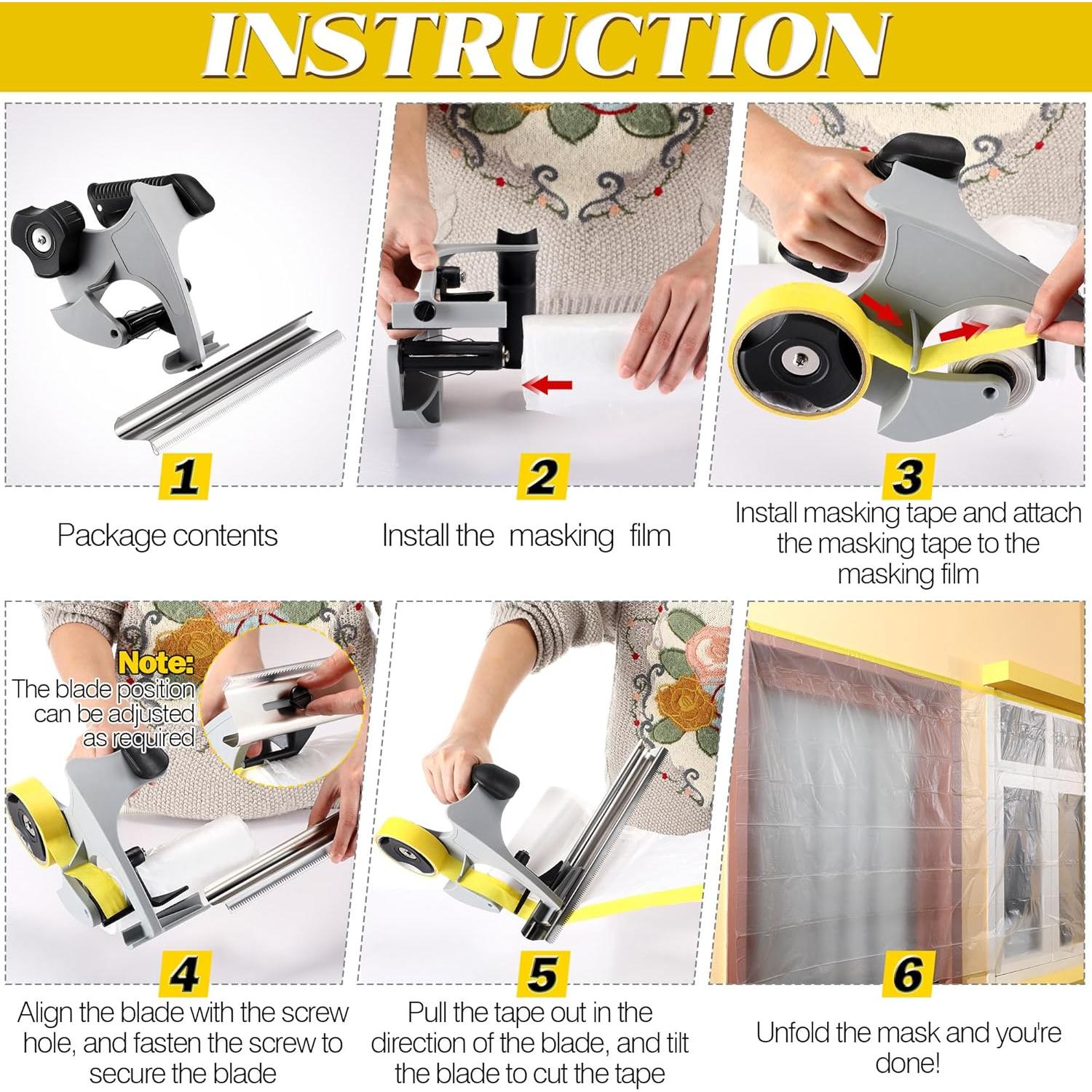 INSTRUCTION

1

Package contents

2

Install the masking film

3

Install masking tape and attach the masking tape to the masking film

Note:
The blade position can be adjusted as required

4

Align the blade with the screw hole, and fasten the screw to secure the blade

5

Pull the tape out in the direction of the blade, and tilt the blade to cut the tape

6

Unfold the mask and you're done!