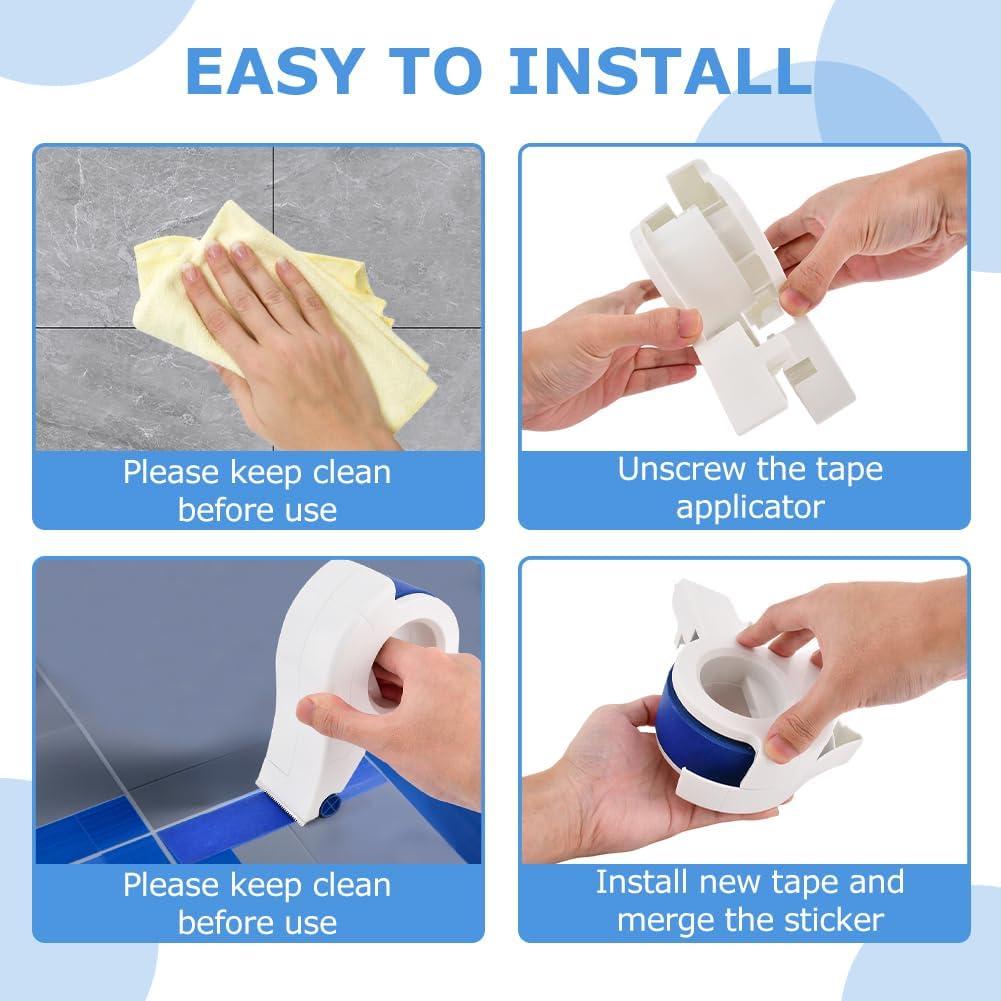 EASY TO INSTALL

Please keep clean before use

Unscrew the tape applicator

Please keep clean before use

Install new tape and merge the sticker