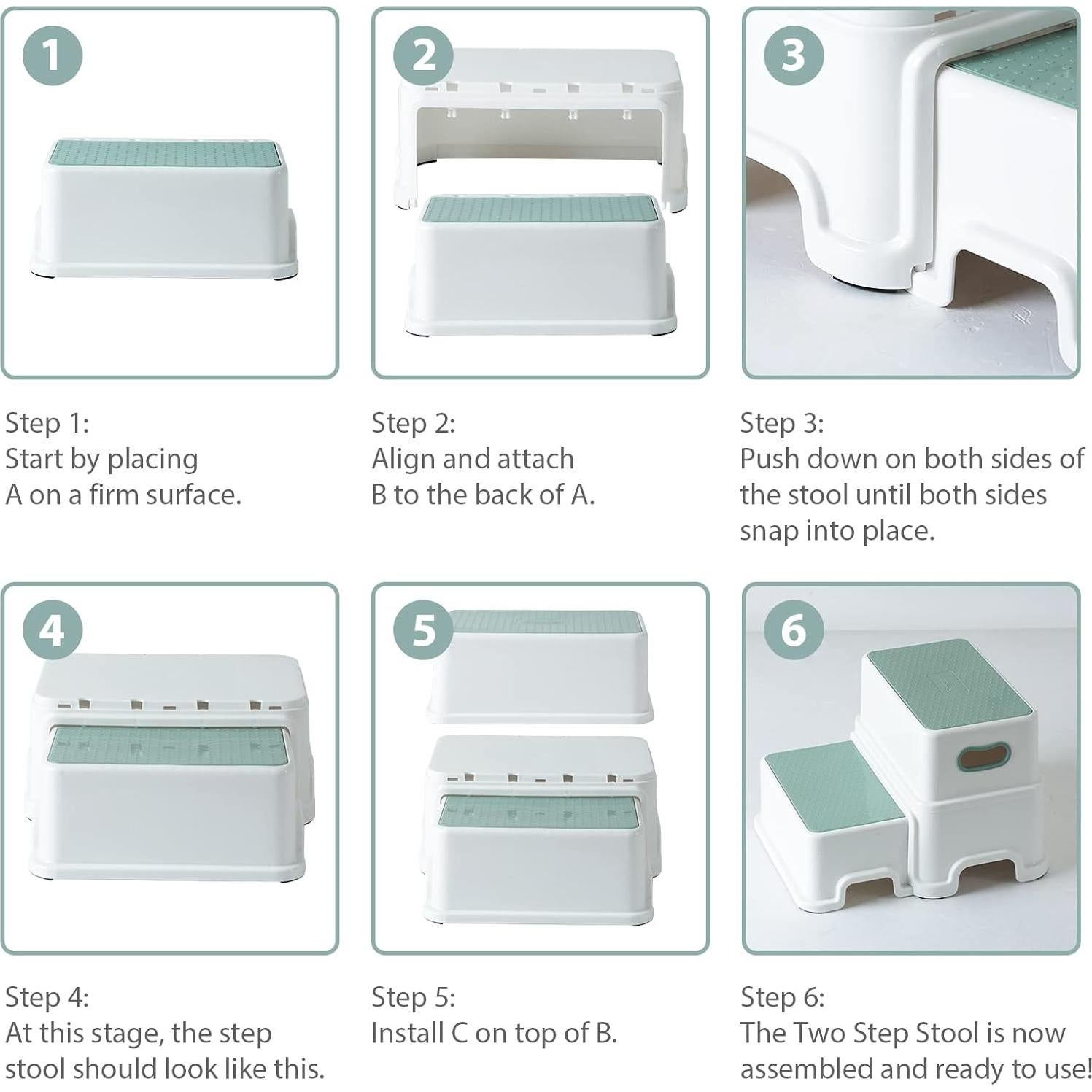 1

Step 1:
Start by placing A on a firm surface.

2

Step 2:
Align and attach B to the back of A.

3

Step 3:
Push down on both sides of the stool until both sides snap into place.

4

Step 4:
At this stage, the step stool should look like this.

5

Step 5:
Install C on top of B.

6

Step 6:
The Two Step Stool is now assembled and ready to use!