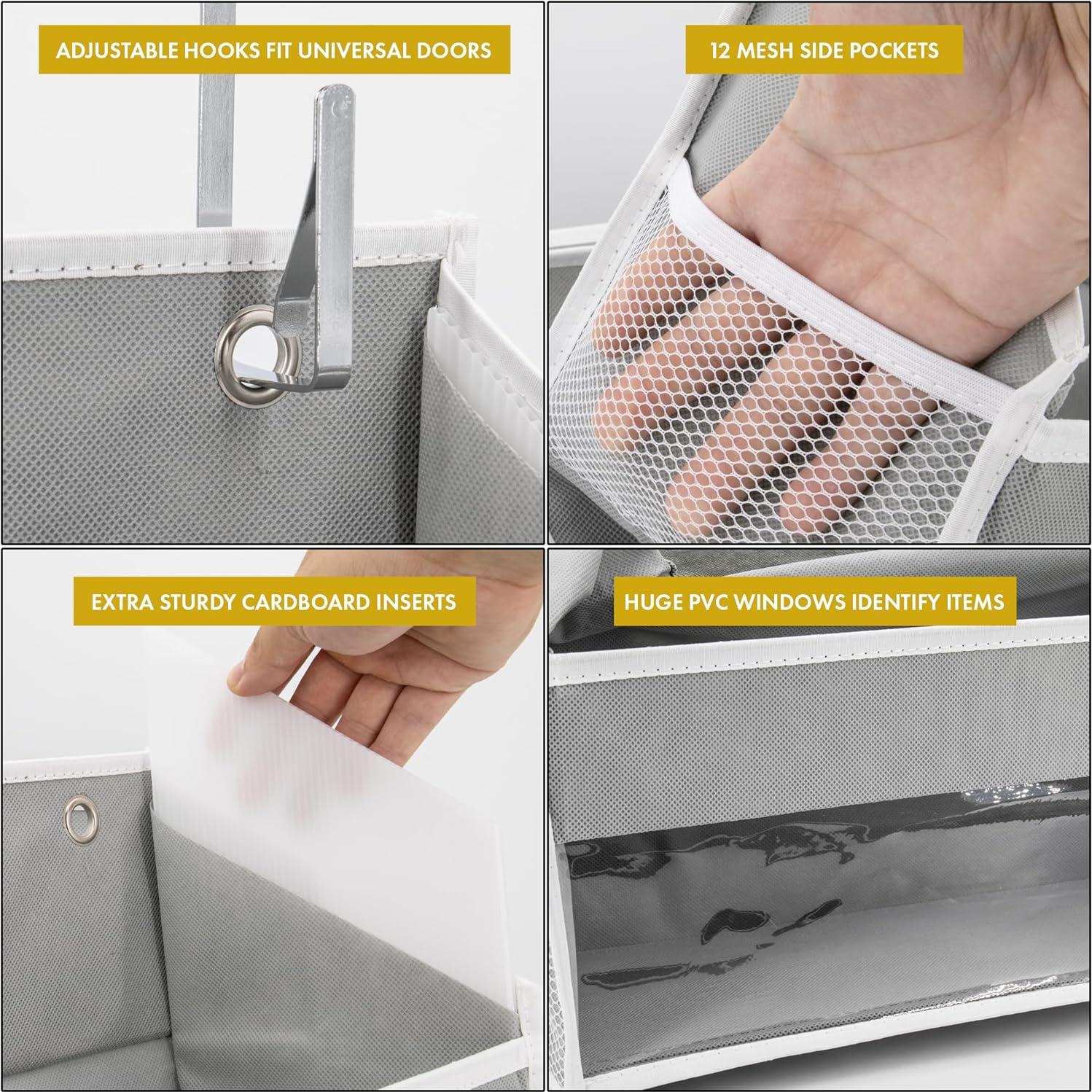 ADJUSTABLE HOOKS FIT UNIVERSAL DOORS

12 MESH SIDE POCKETS

EXTRA STURDY CARDBOARD INSERTS

HUGE PVC WINDOWS IDENTIFY ITEMS