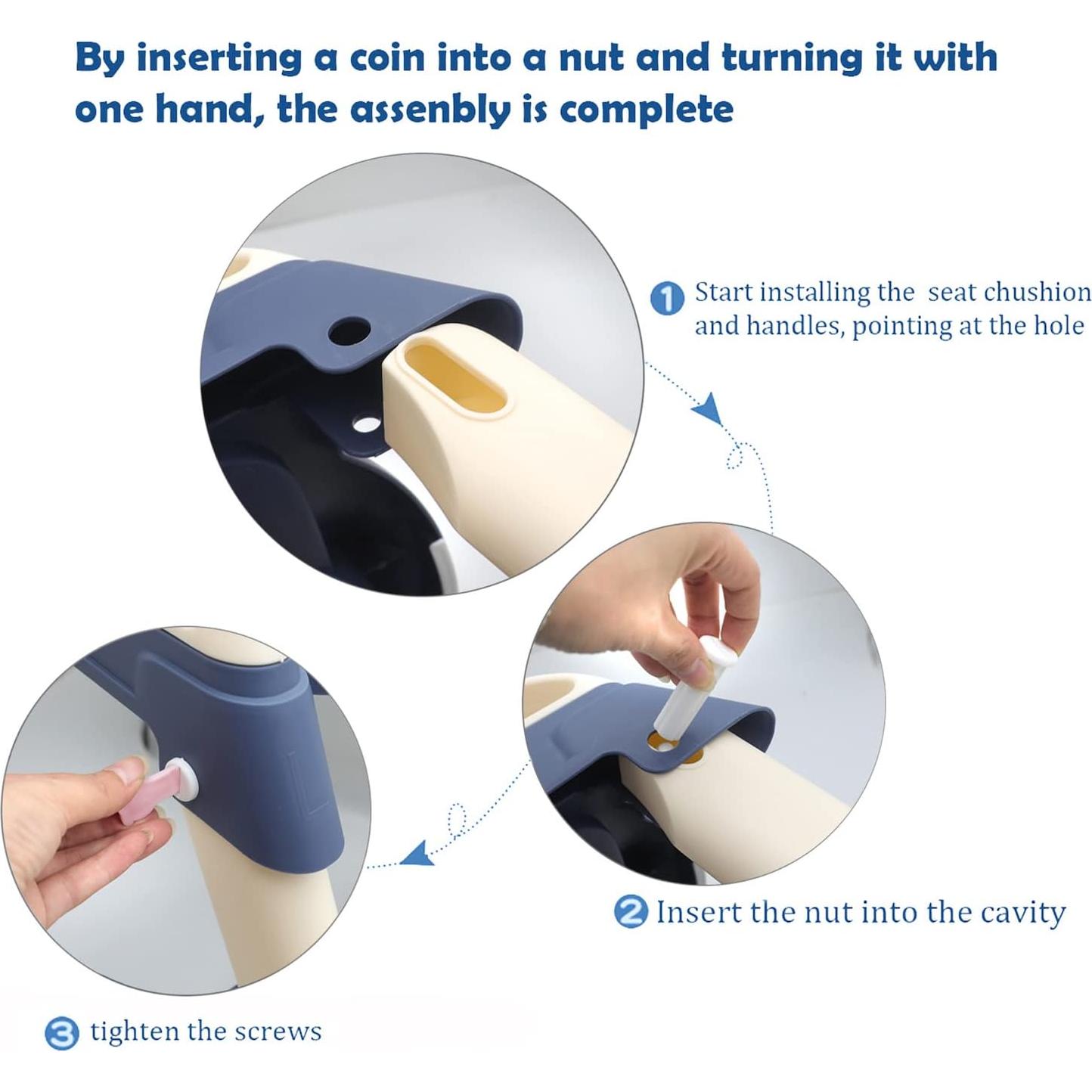 By inserting a coin into a nut and turning it with one hand, the assenbly is complete

1 Start installing the seat chushion and handles, pointing at the hole

2 Insert the nut into the cavity

3 tighten the screws