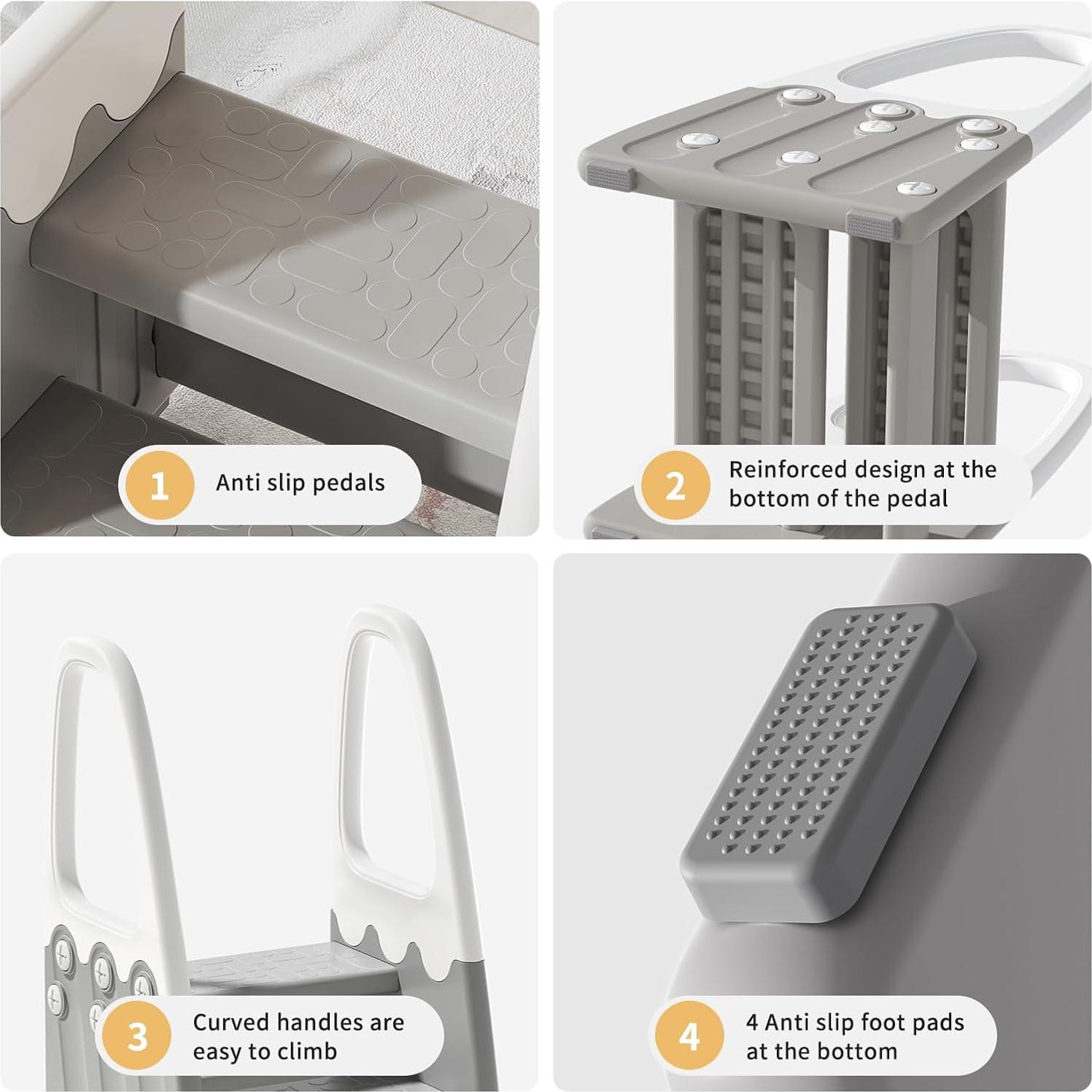 1 Anti slip pedals

2 Reinforced design at the bottom of the pedal

3 Curved handles are easy to climb

4 4 Anti slip foot pads at the bottom